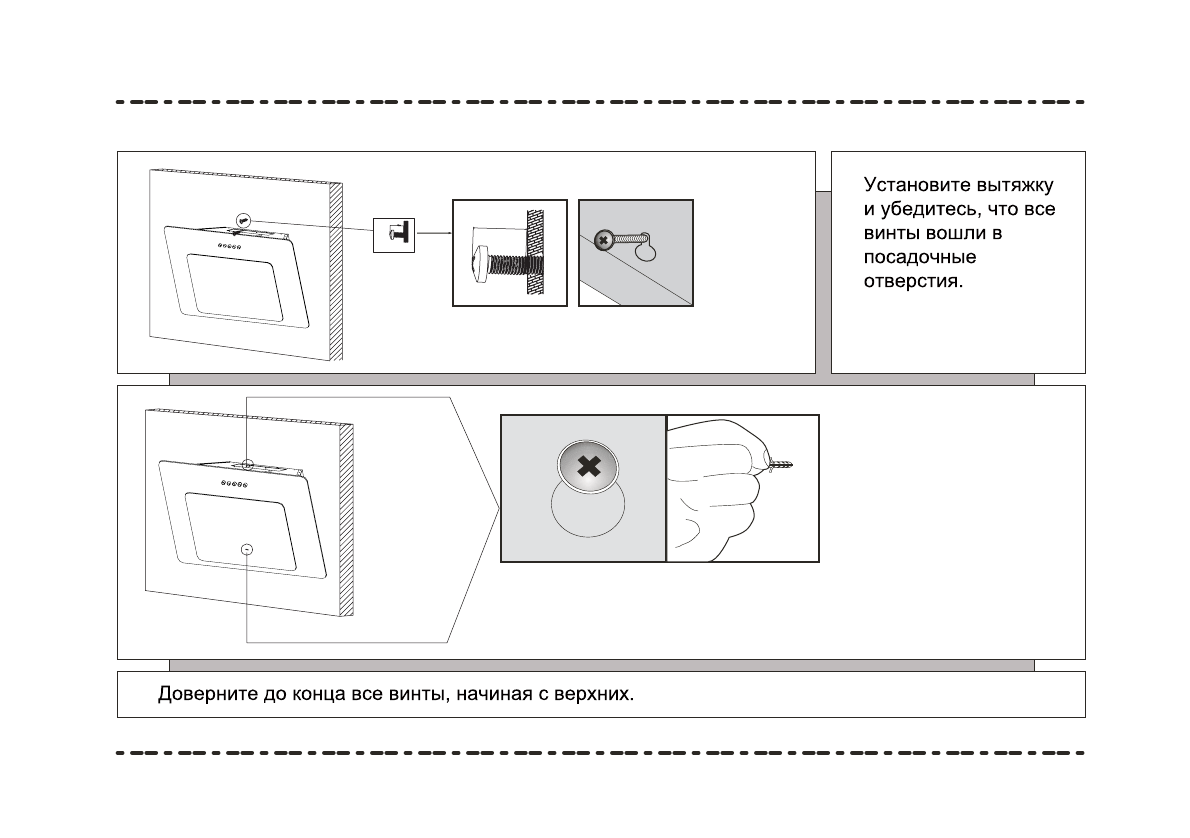 Установите вытяжку и убедитесь, что все винты вошли в посадочные отверстия.

Доверните до конца все винты, начиная с верхних.