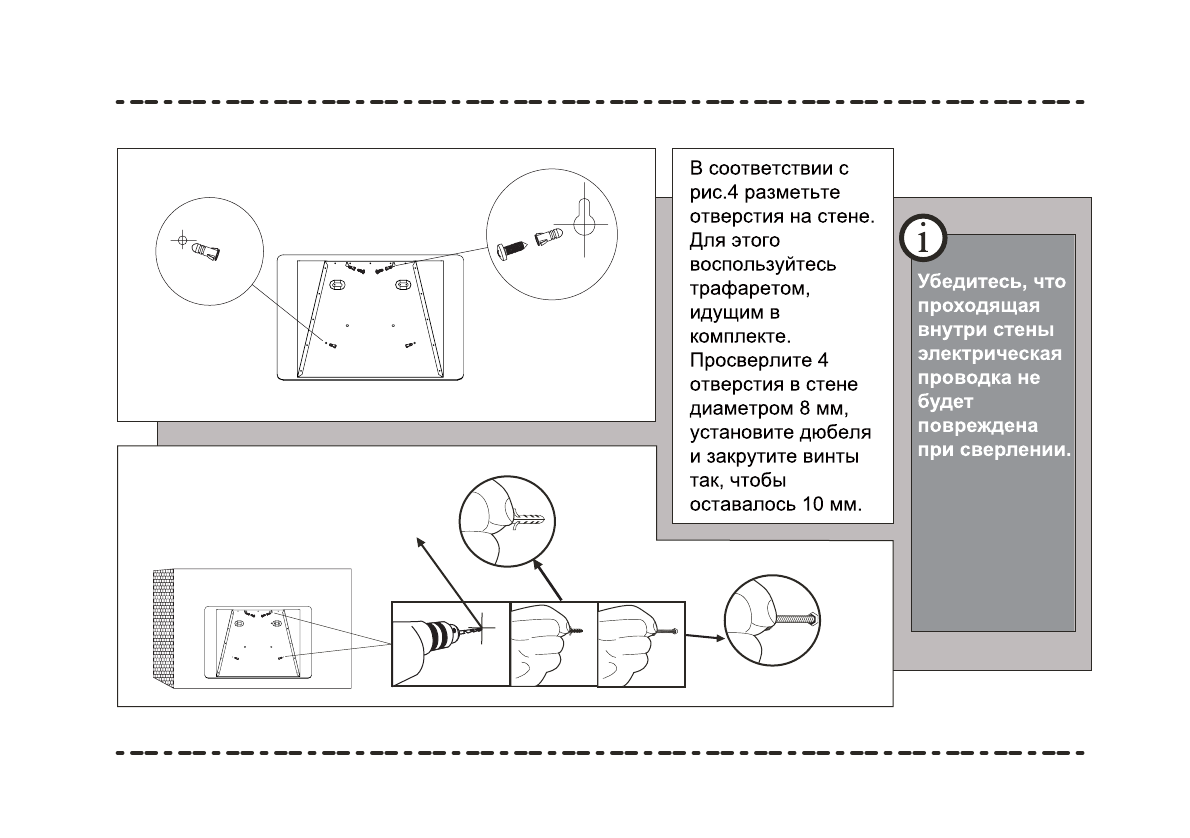 В соответствии с рис.4 разметьте отверстия на стене. Для этого воспользуйтесь трафаретом, идущим в комплекте. Просверлите 4 отверстия в стене диаметром 8 мм, установите дюбеля и закрутите винты так, чтобы оставалось 10 мм.

i

Убедитесь, что проходящая внутри стены электрическая проводка не будет повреждена при сверлении.