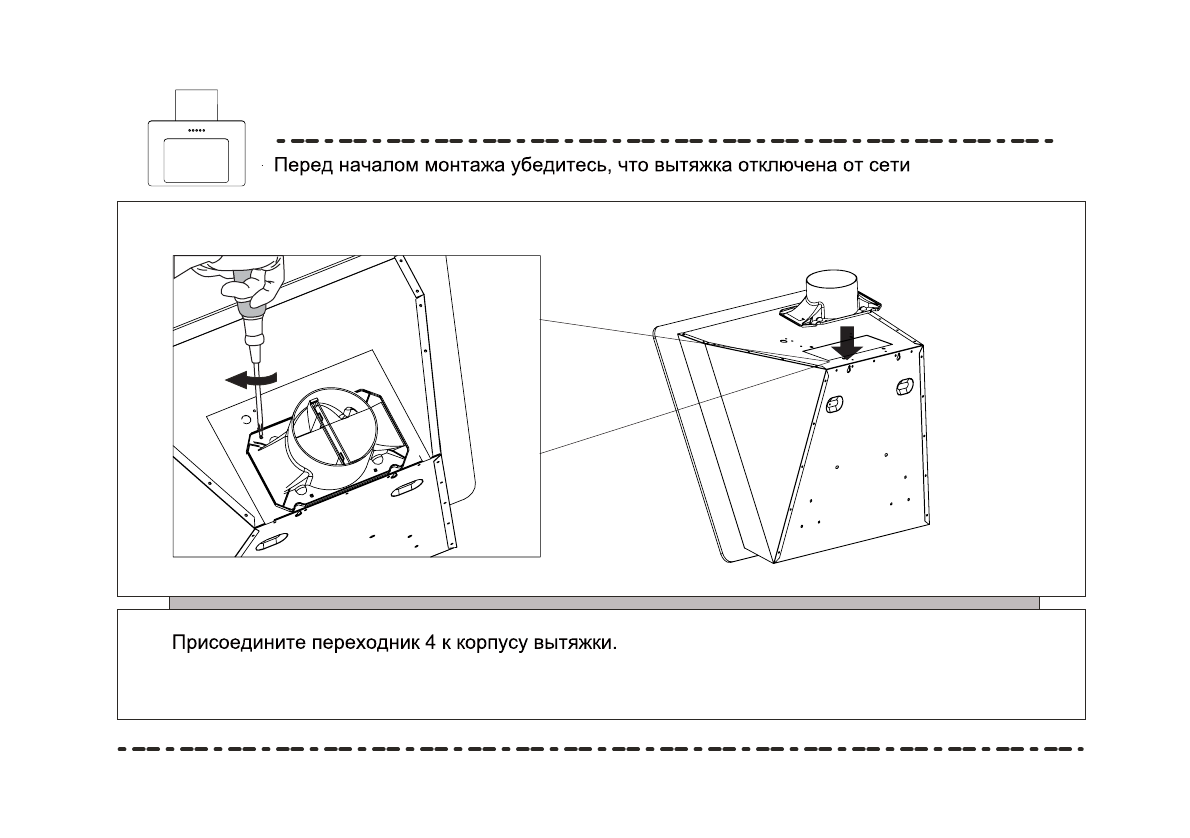 Перед началом монтажа убедитесь, что вытяжка отключена от сети

Присоедините переходник 4 к корпусу вытяжки.