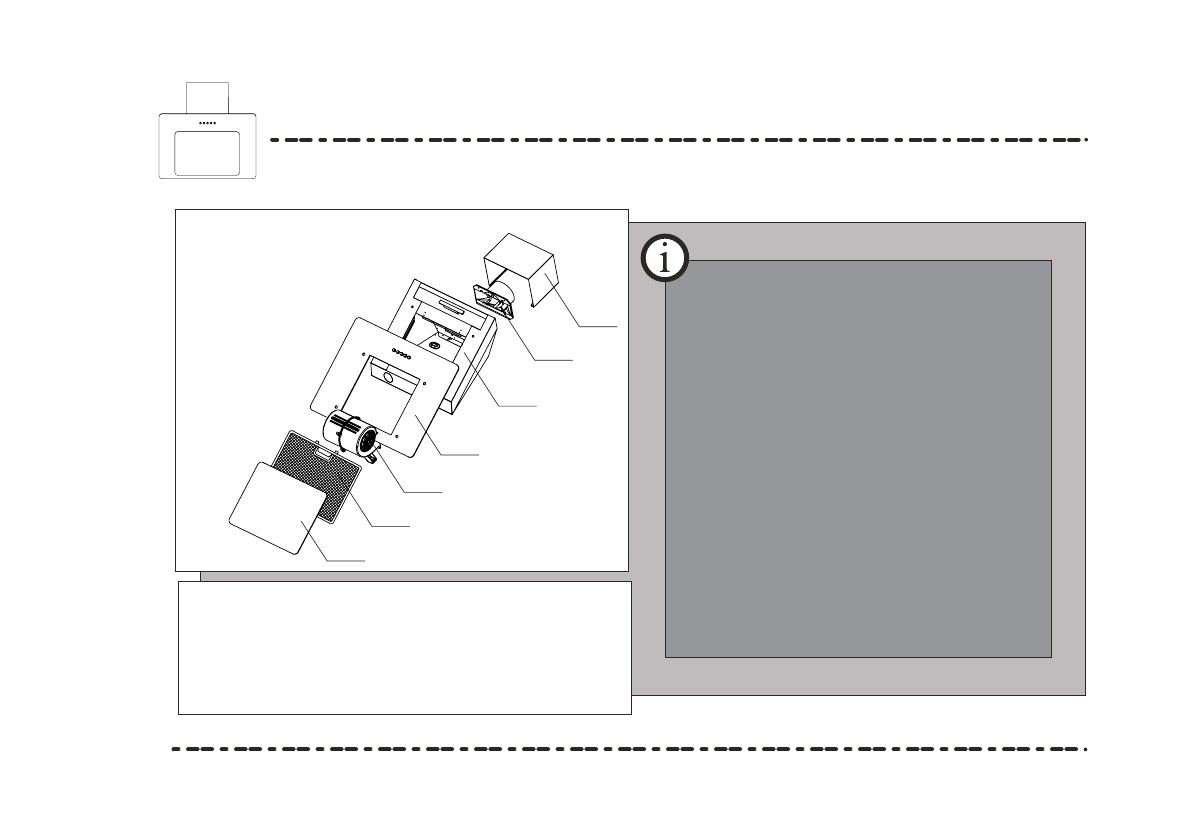 i