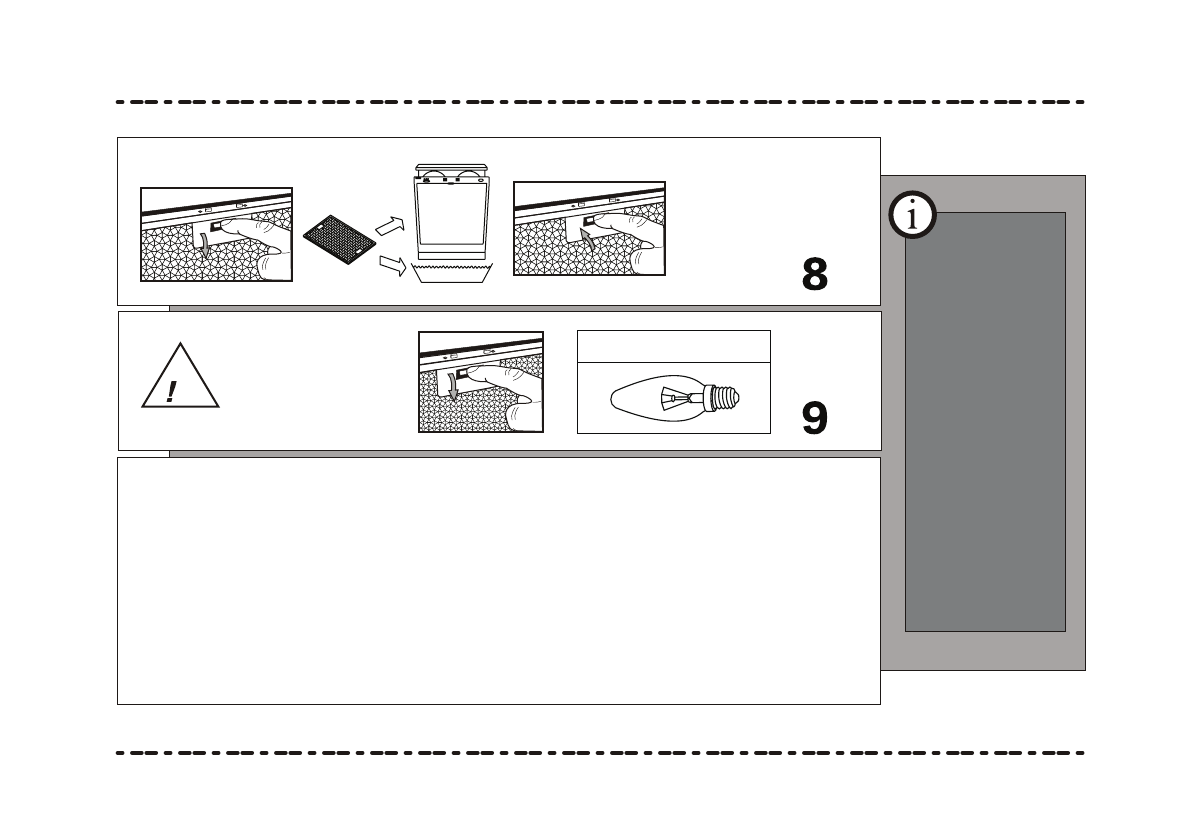 8

!

9

i