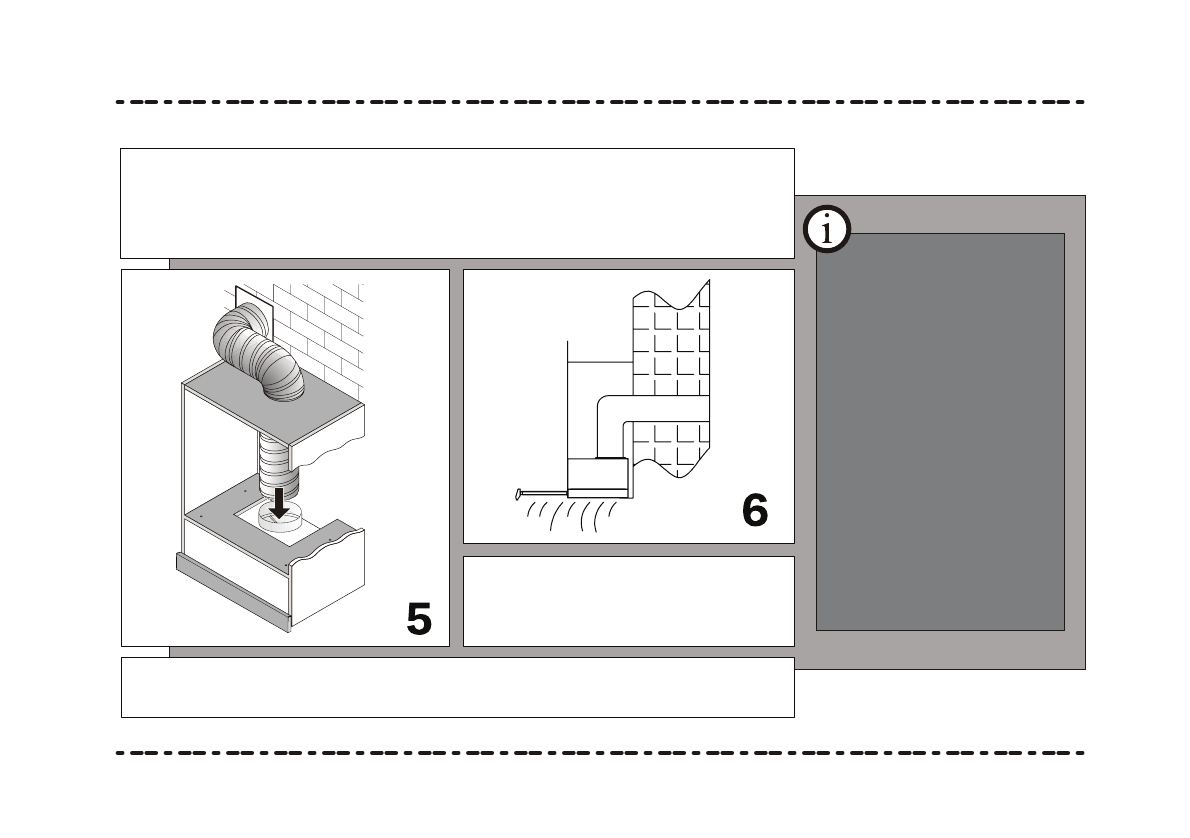 i

5

6