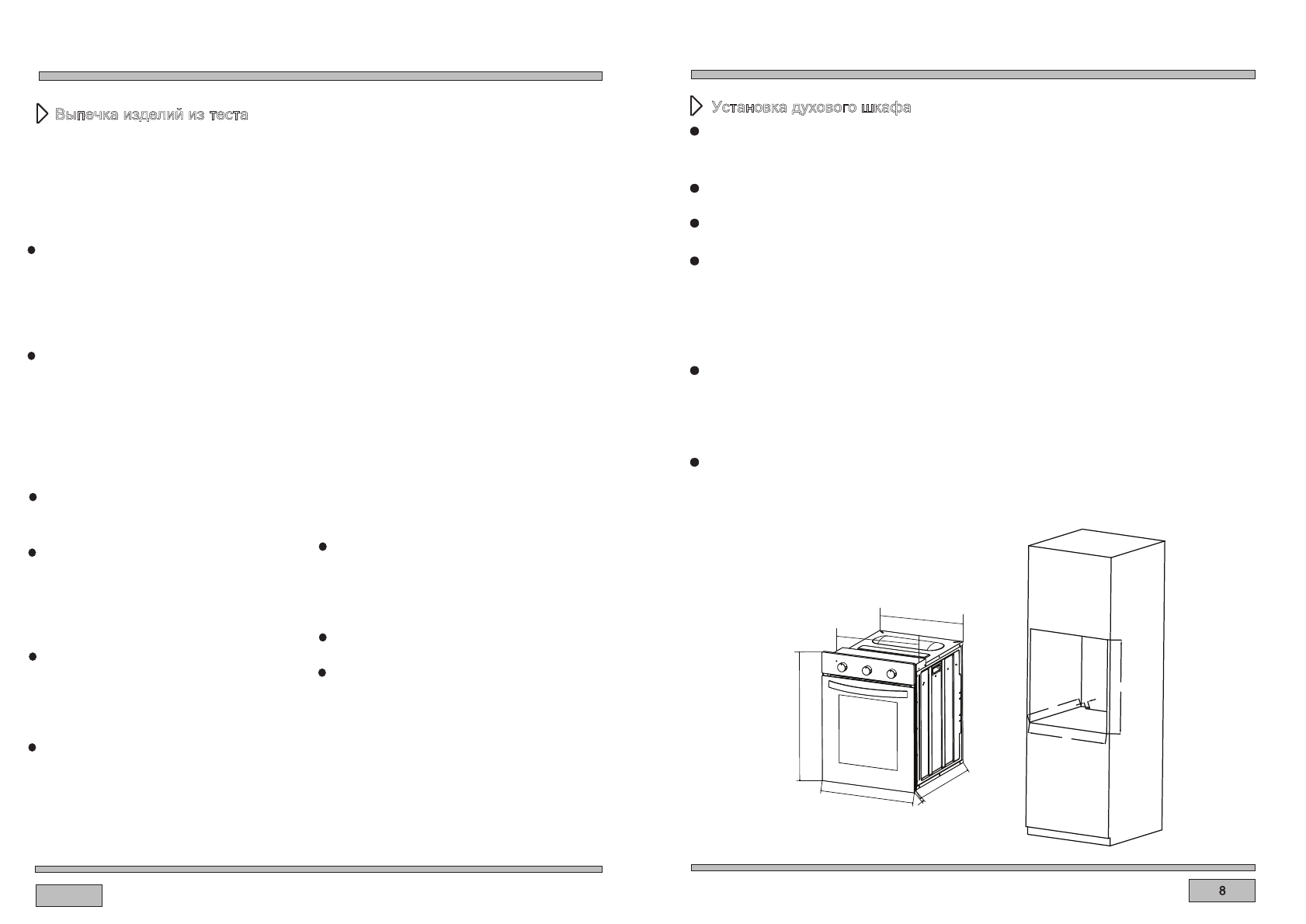 Выпечка изделий из теста

Установка духового шкафа

8