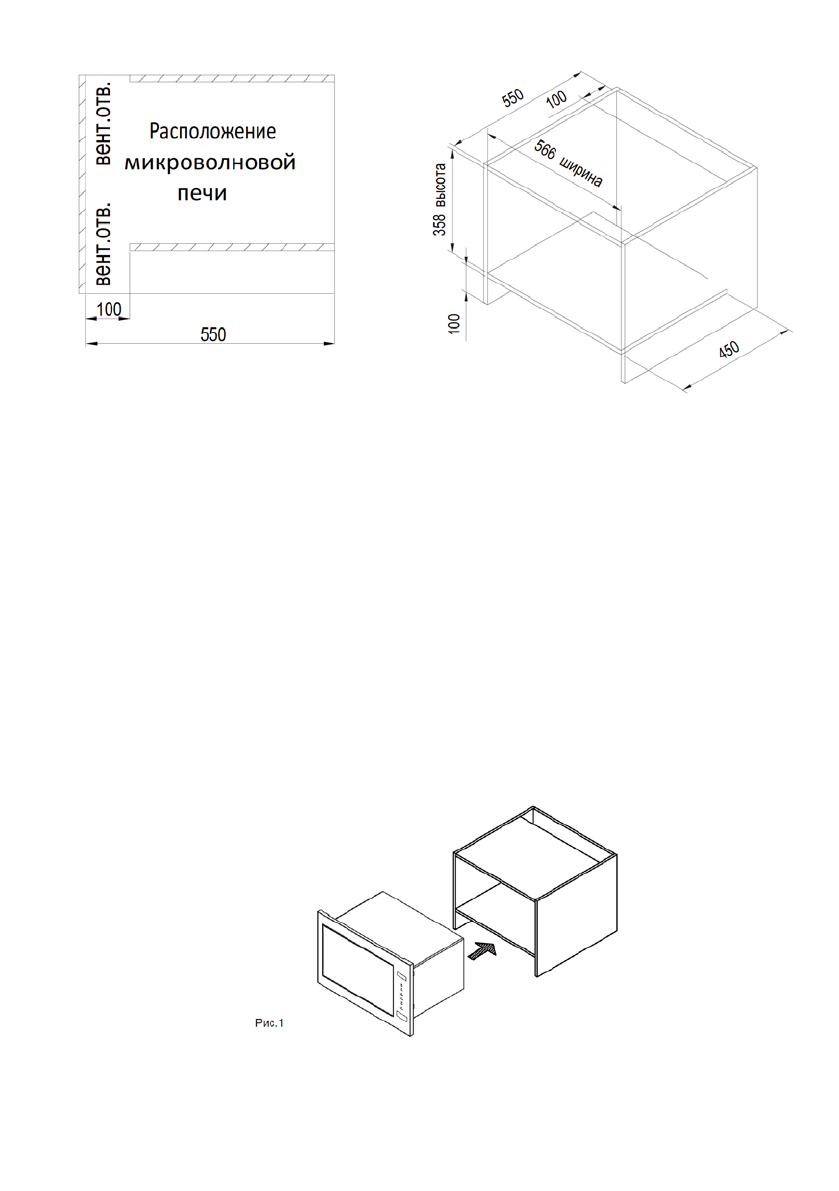 вент.отв.

вент.отв.

Расположение микроволновой печи

100

550

550

100

566 ширина

358 высота

100

450

Рис.1