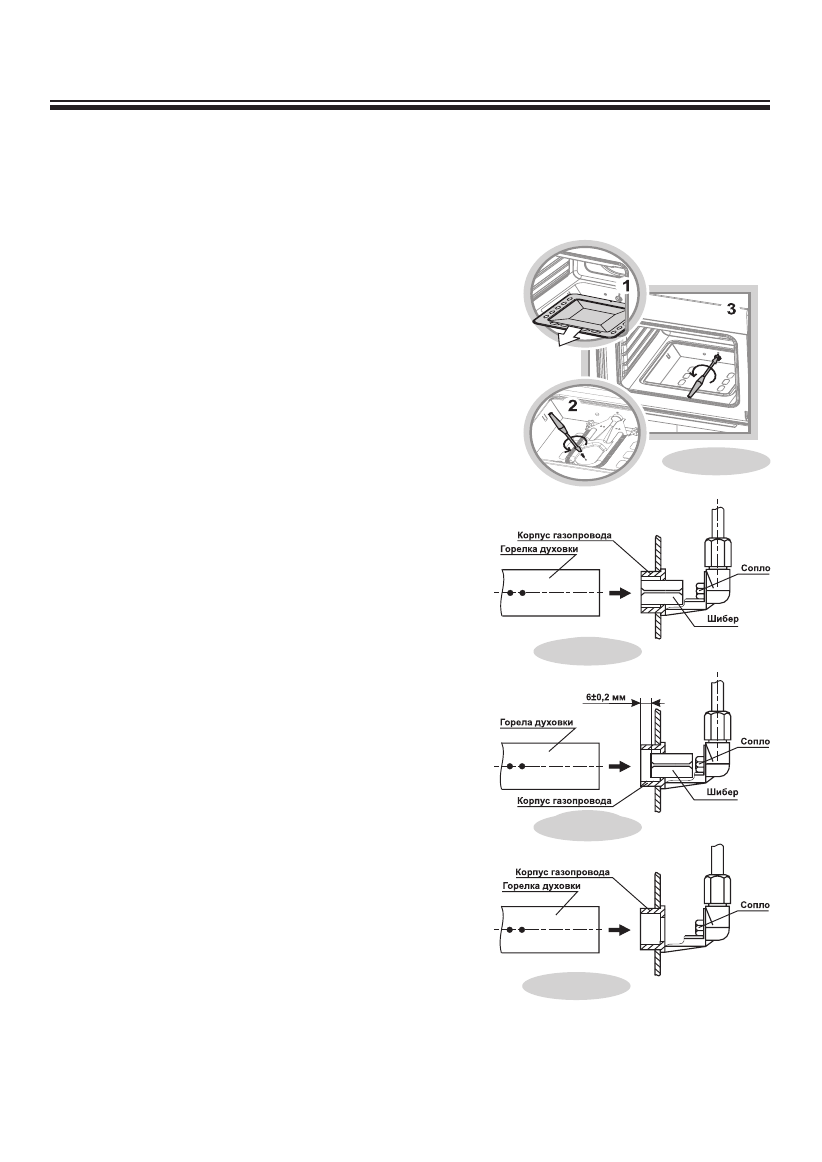 1

3

2

Корпус газопровода
Горелка духовки
Сопло
Шибер

6±0,2 мм
Горела духовки
Сопло
Шибер
Корпус газопровода

Корпус газопровода
Горелка духовки
Сопло