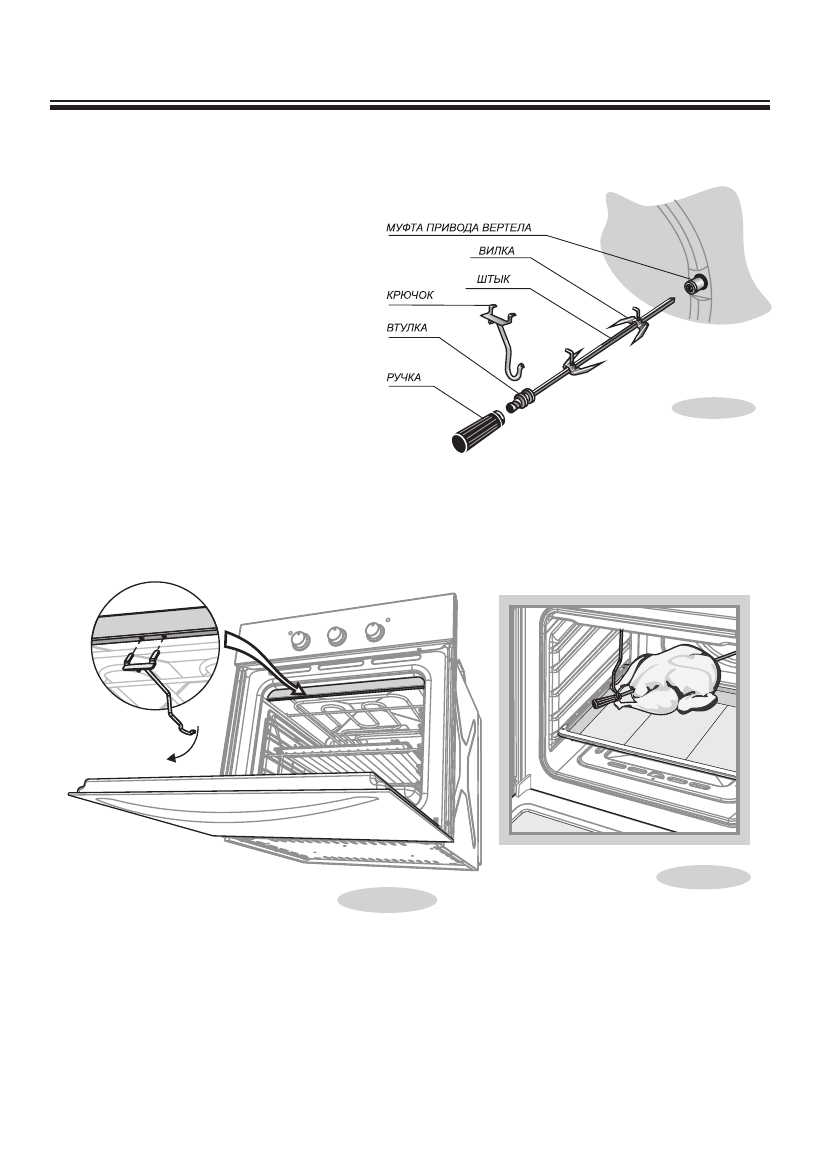 МУФТА ПРИВОДА ВЕРТЕЛА
ВИЛКА
ШТЫК
КРЮЧОК
ВТУЛКА
РУЧКА