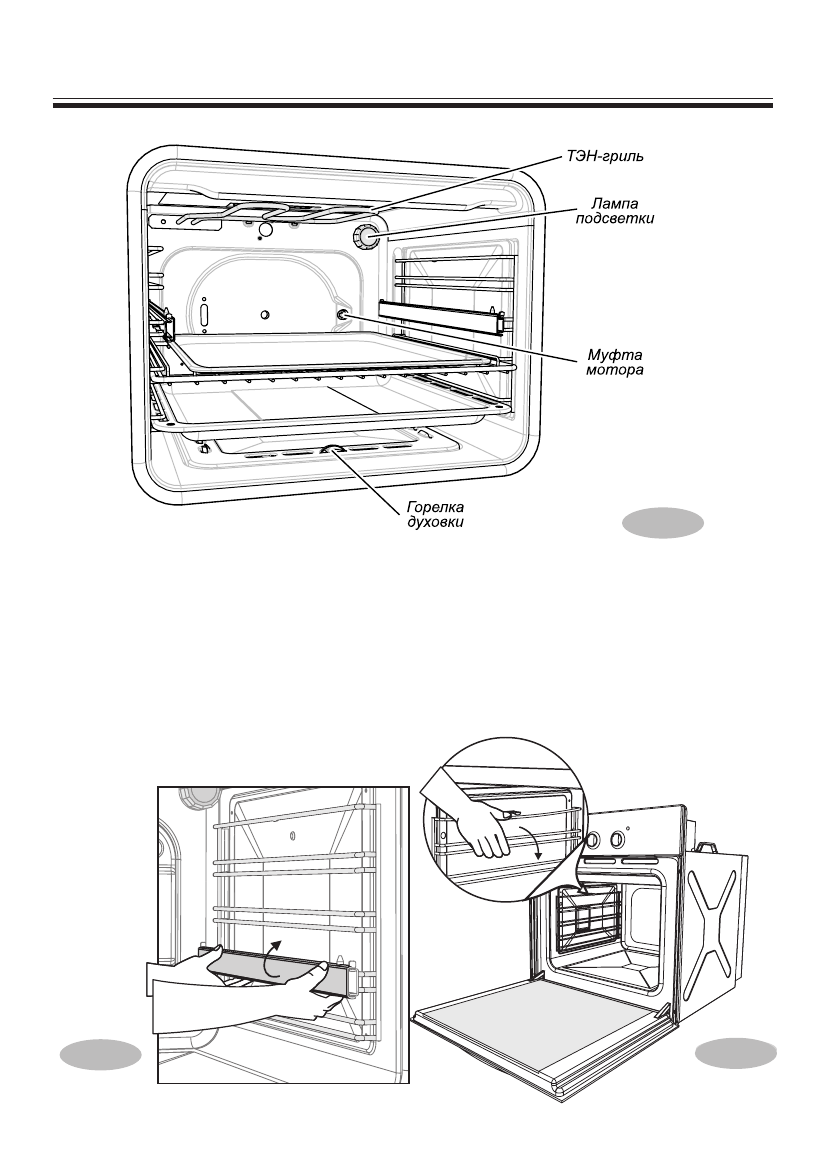 ТЭН-гриль

Лампа подсветки

Муфта мотора

Горелка духовки