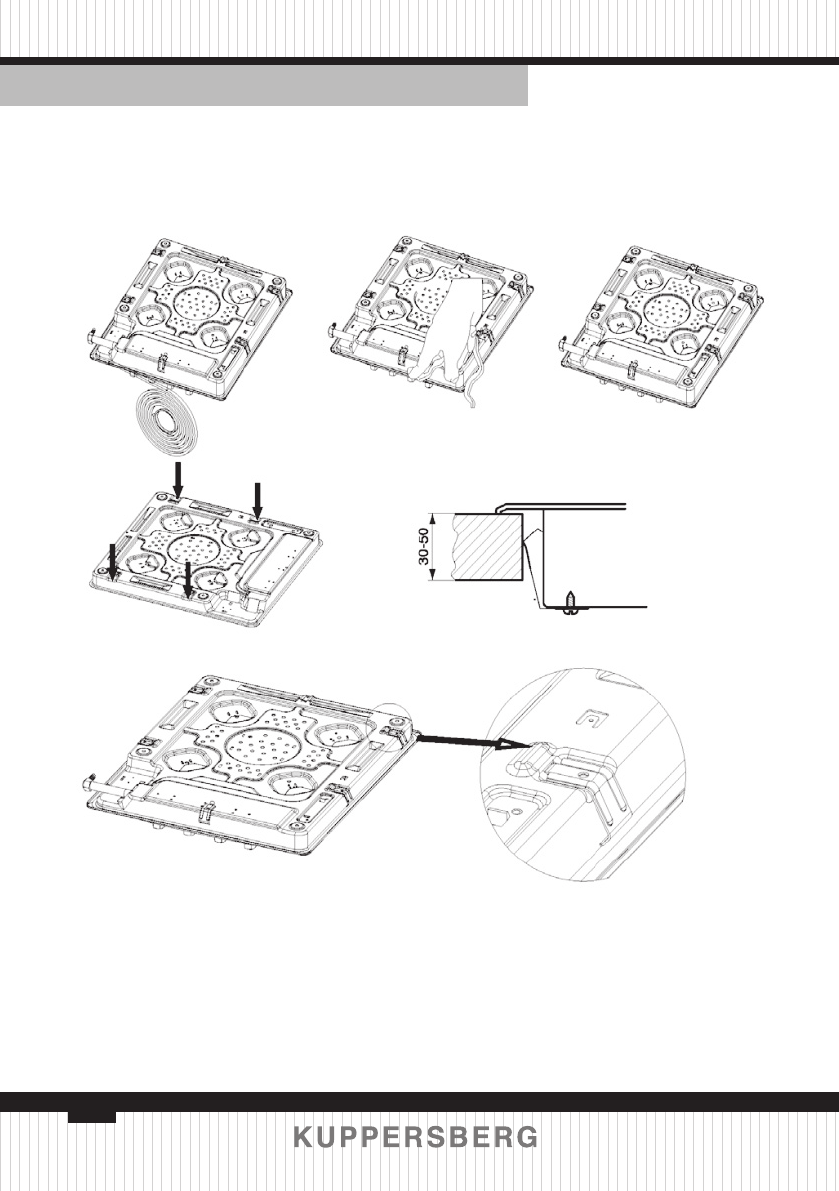 30-50

KUPPERSBERG