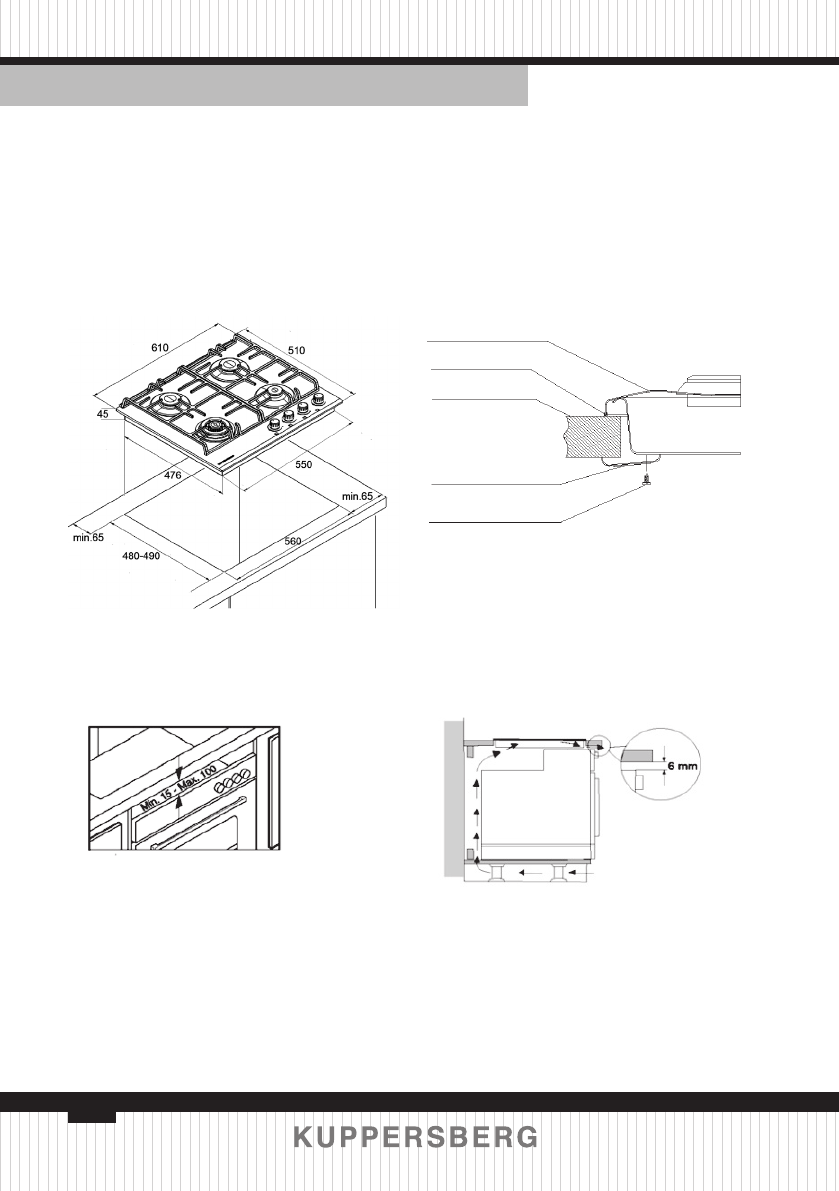 610

510

45

476

550

min.65

min.65

480-490

560

Min. 15 - Max. 100

6 mm

KUPPERSBERG