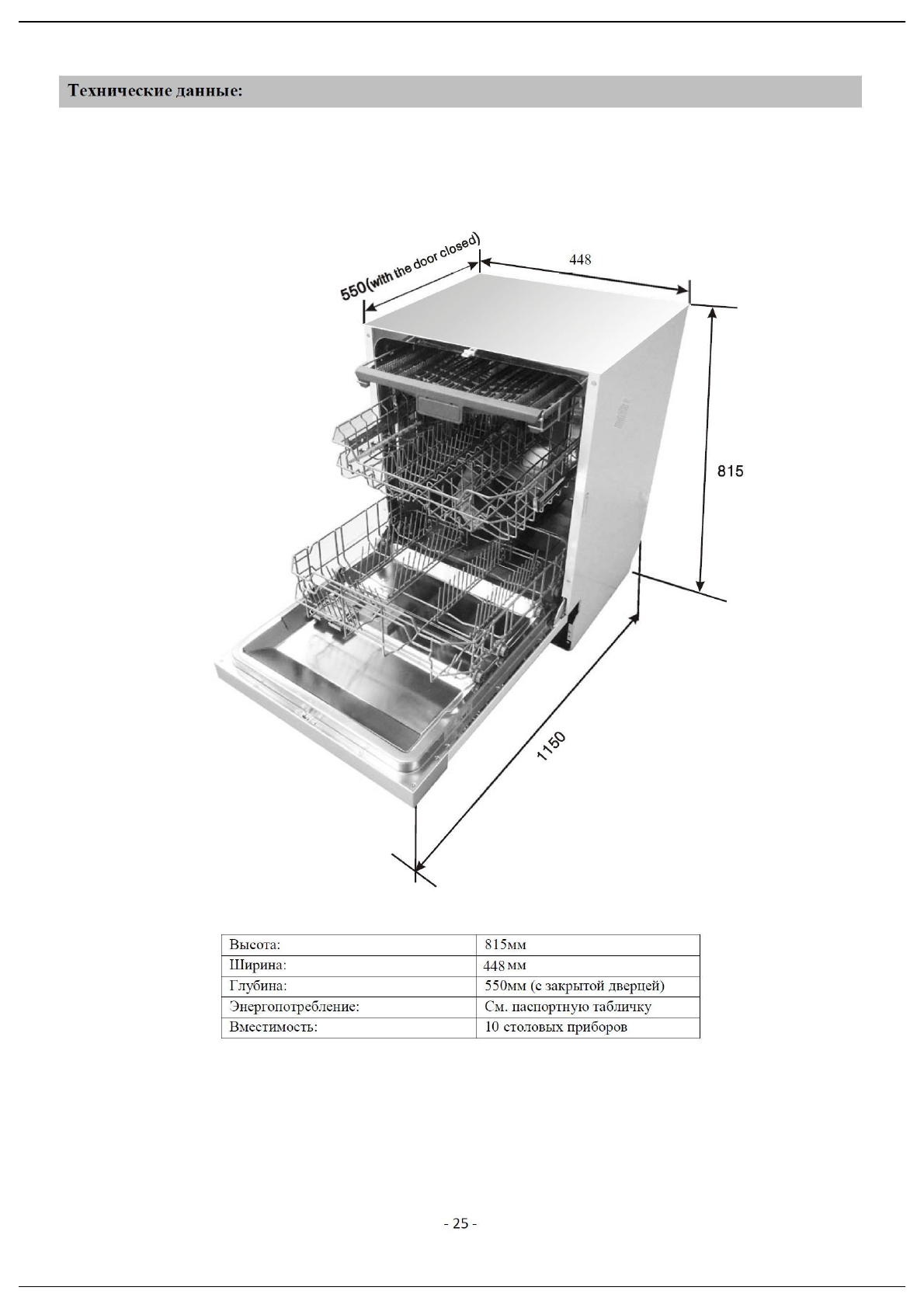 Технические данные:

550(with the door closed)

448

815

1150

| Высота: | 815мм |
|---|---|
| Ширина: | 448 мм |
| Глубина: | 550мм (с закрытой дверцей) |
| Энергопотребление: | См. паспортную табличку |
| Вместимость: | 10 столовых приборов |

- 25 -