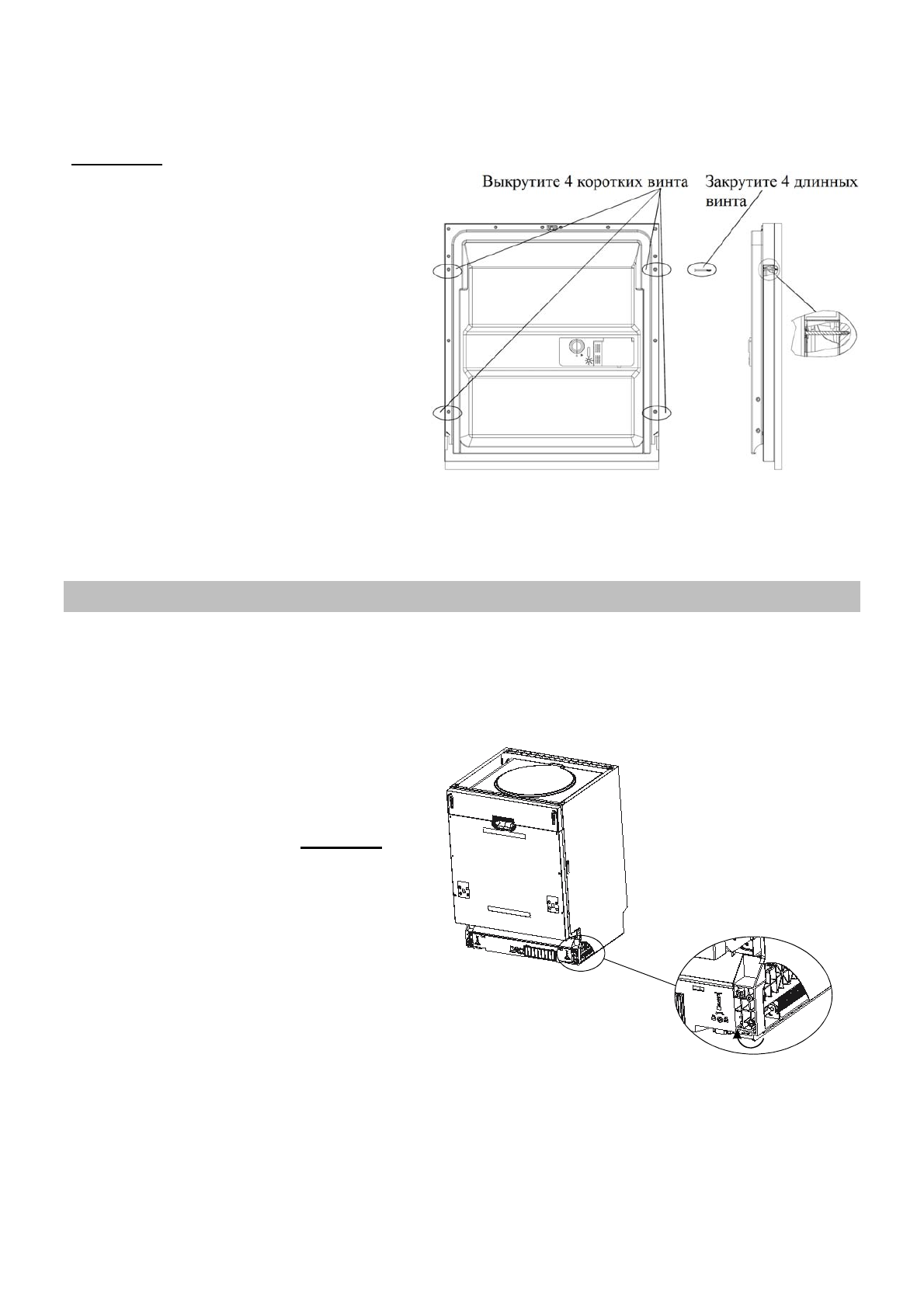 Выкрутите 4 коротких винта

Закрутите 4 длинных винта