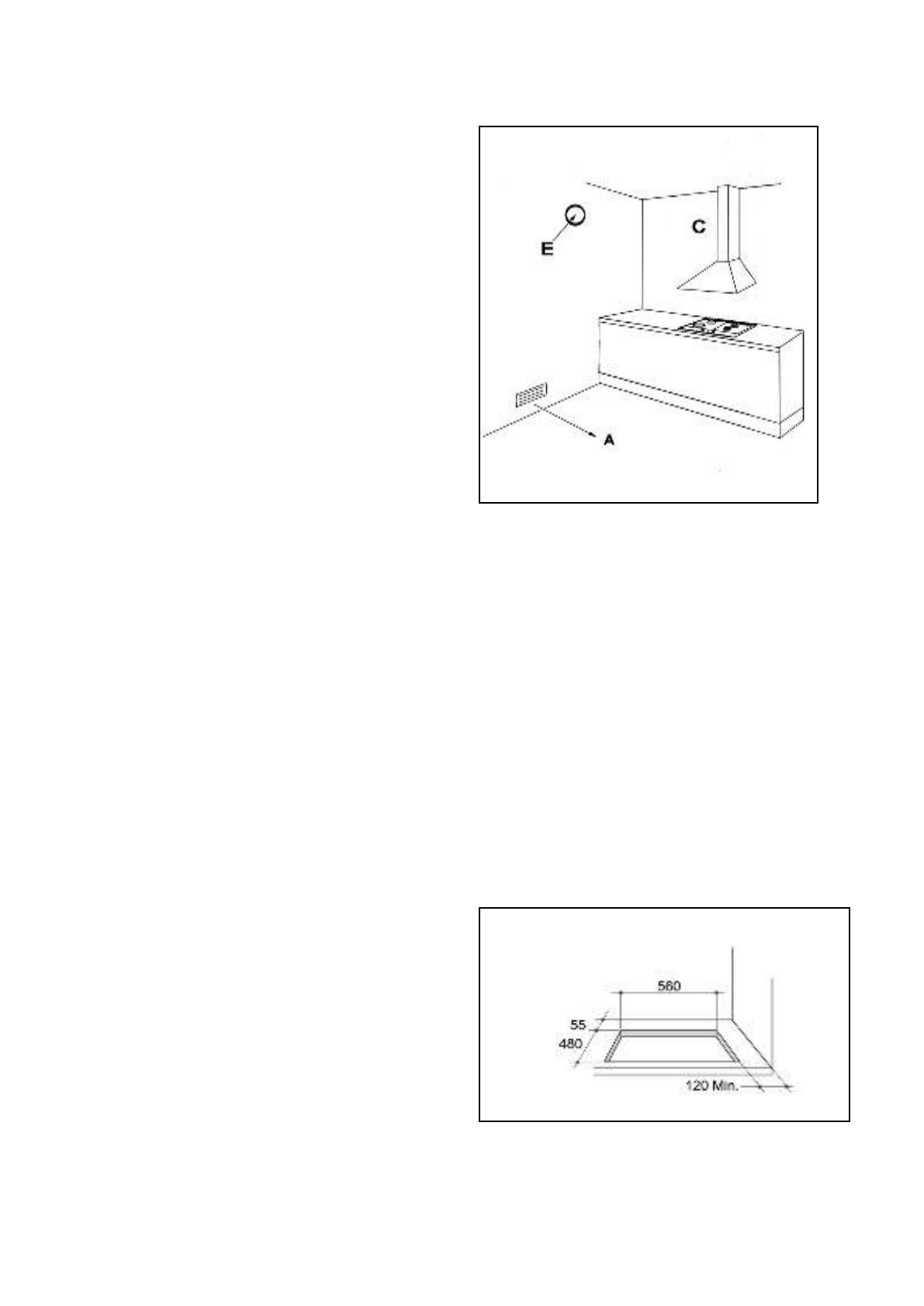 E

C

A

560

55

480

120 Min.