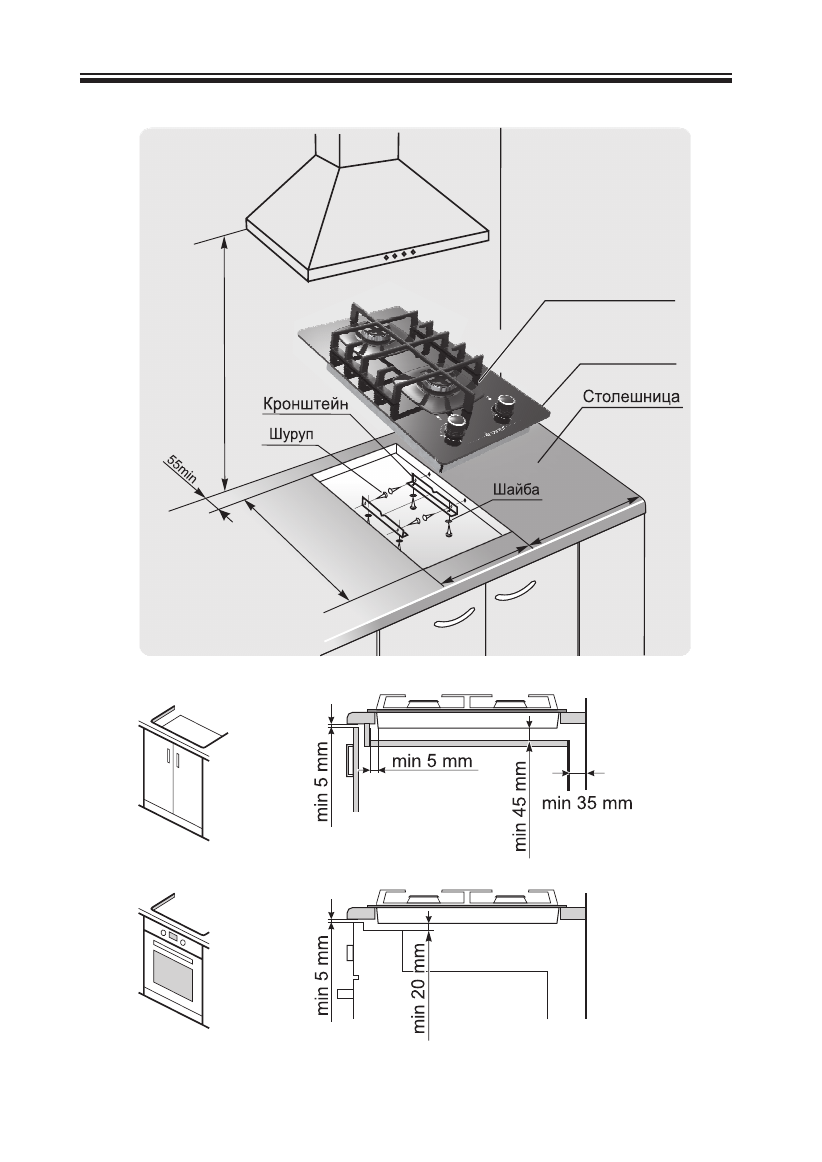 Кронштейн
Шуруп
Столешница
Шайба
55min

min 5 mm
min 5 mm
min 45 mm
min 35 mm

min 5 mm
min 20 mm