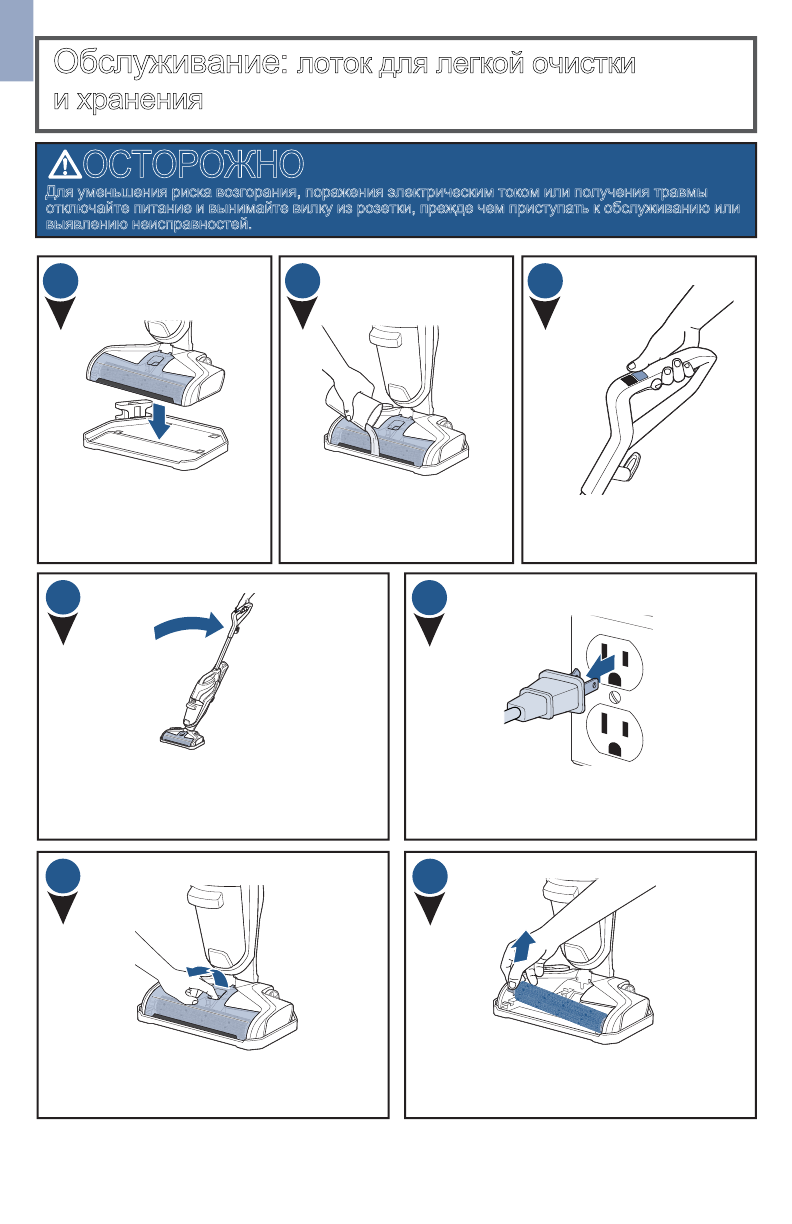 Обслуживание: лоток для легкой очистки и хранения

ОСТОРОЖНО
Для уменьшения риска возгорания, поражения электрическим током или получения травмы отключайте питание и вынимайте вилку из розетки, прежде чем приступать к обслуживанию или выявлению неисправностей.