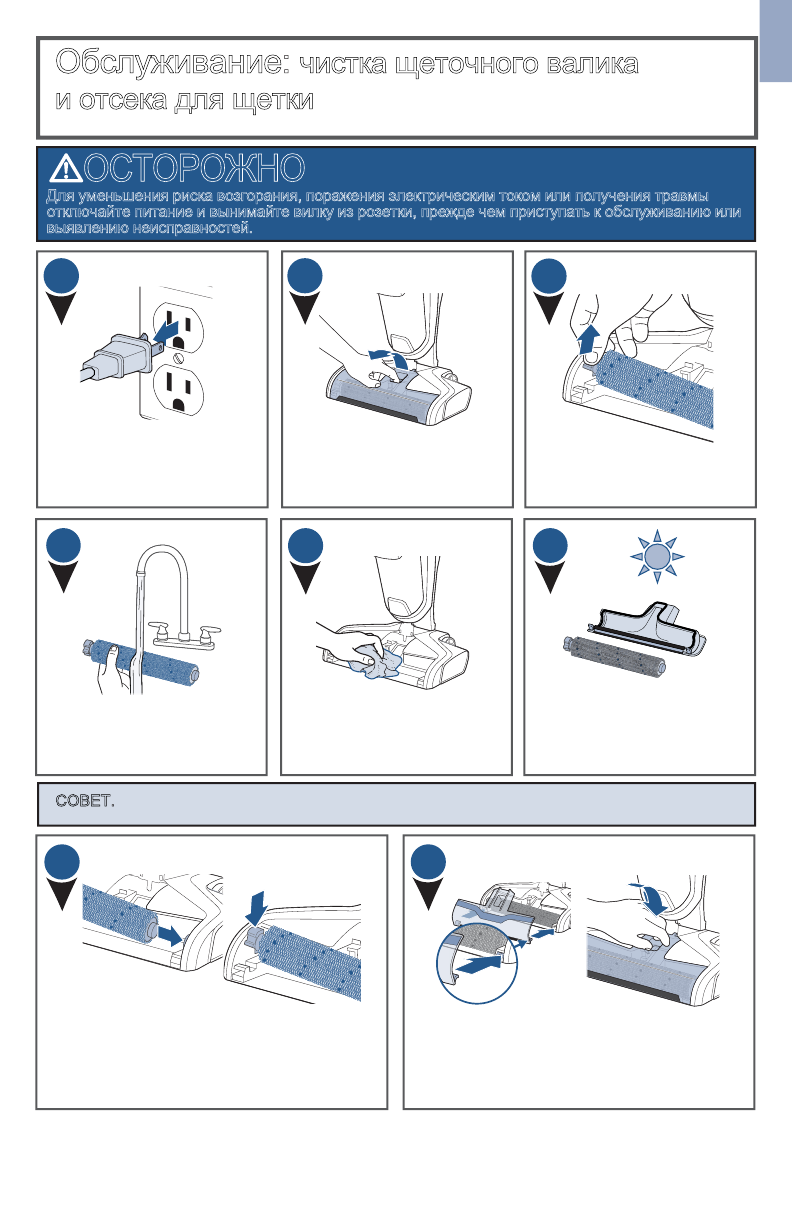 Обслуживание: чистка щеточного валика и отсека для щетки

ОСТОРОЖНО
Для уменьшения риска возгорания, поражения электрическим током или получения травмы отключайте питание и вынимайте вилку из розетки, прежде чем приступать к обслуживанию или выявлению неисправностей.

СОВЕТ.