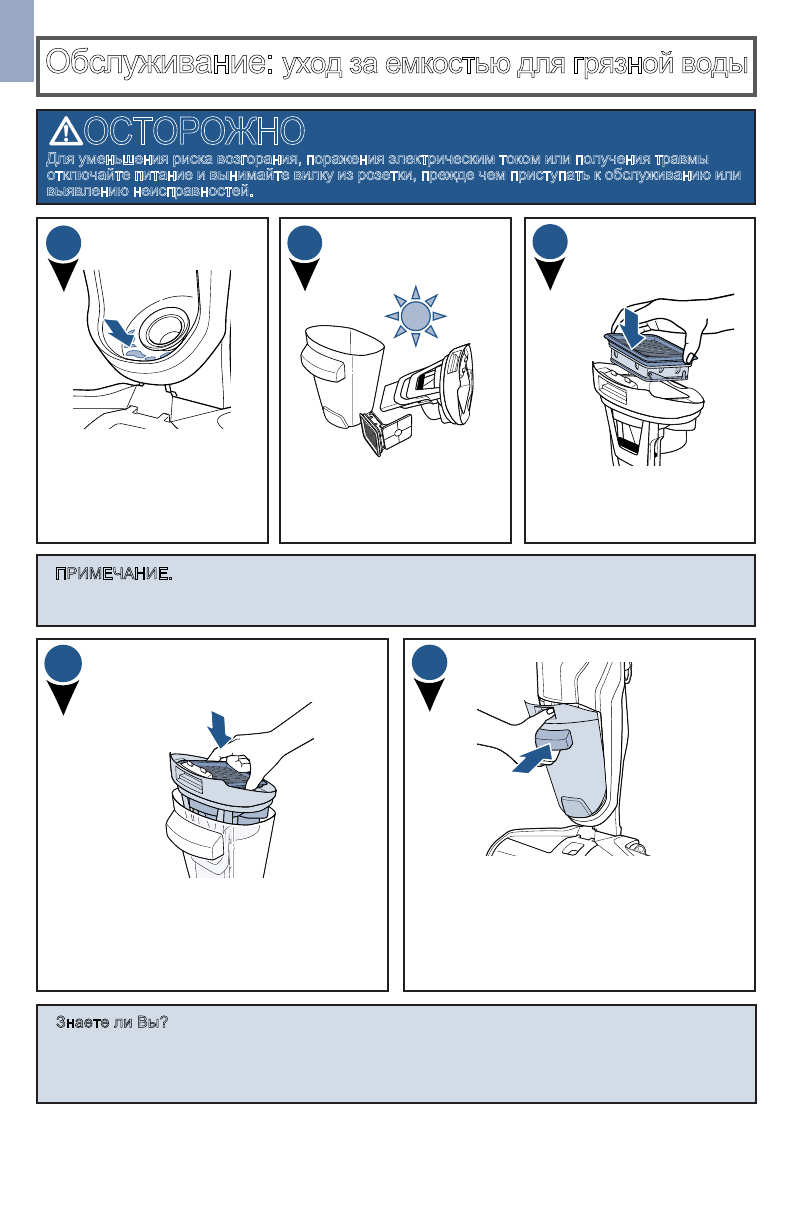 Обслуживание: уход за емкостью для грязной воды

ОСТОРОЖНО

Для уменьшения риска возгорания, поражения электрическим током или получения травмы отключайте питание и вынимайте вилку из розетки, прежде чем приступать к обслуживанию или выявлению неисправностей.

ПРИМЕЧАНИЕ.

Знаете ли Вы?