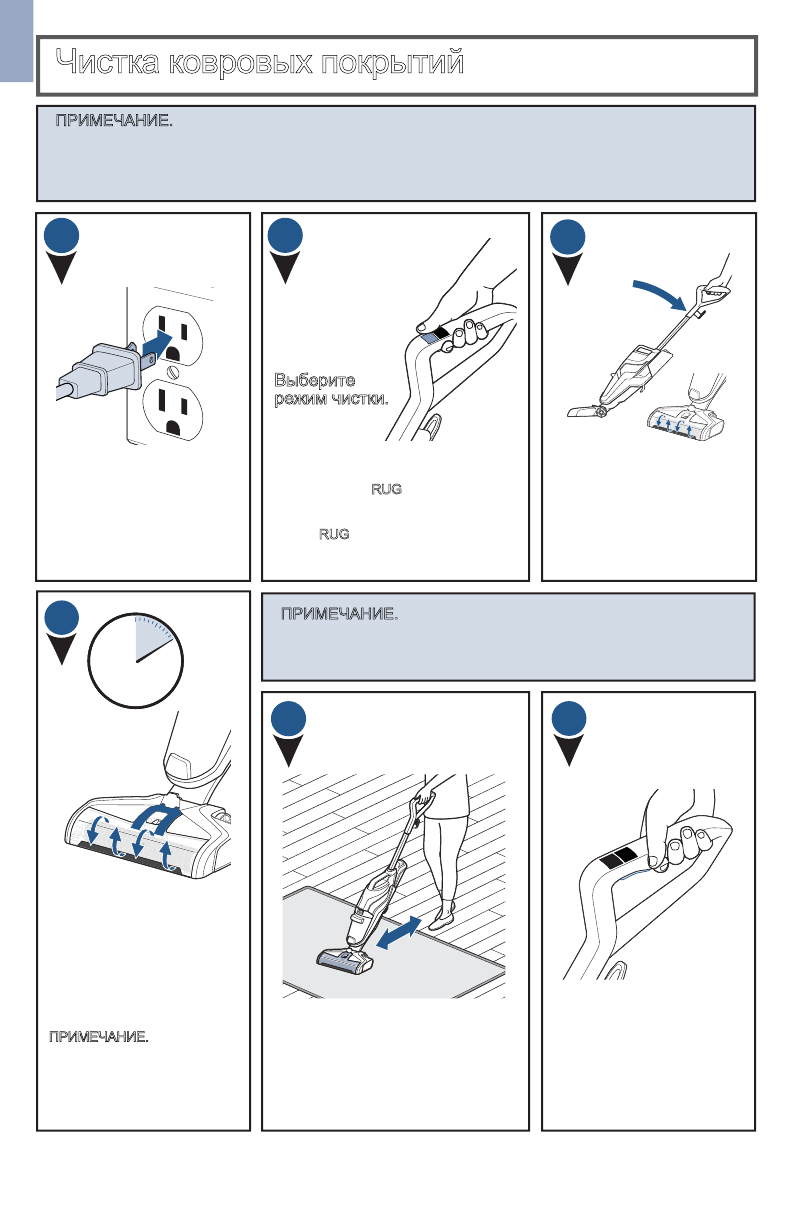 Чистка ковровых покрытий

ПРИМЕЧАНИЕ.

Выберите режим чистки.

RUG

RUG

ПРИМЕЧАНИЕ.

ПРИМЕЧАНИЕ.