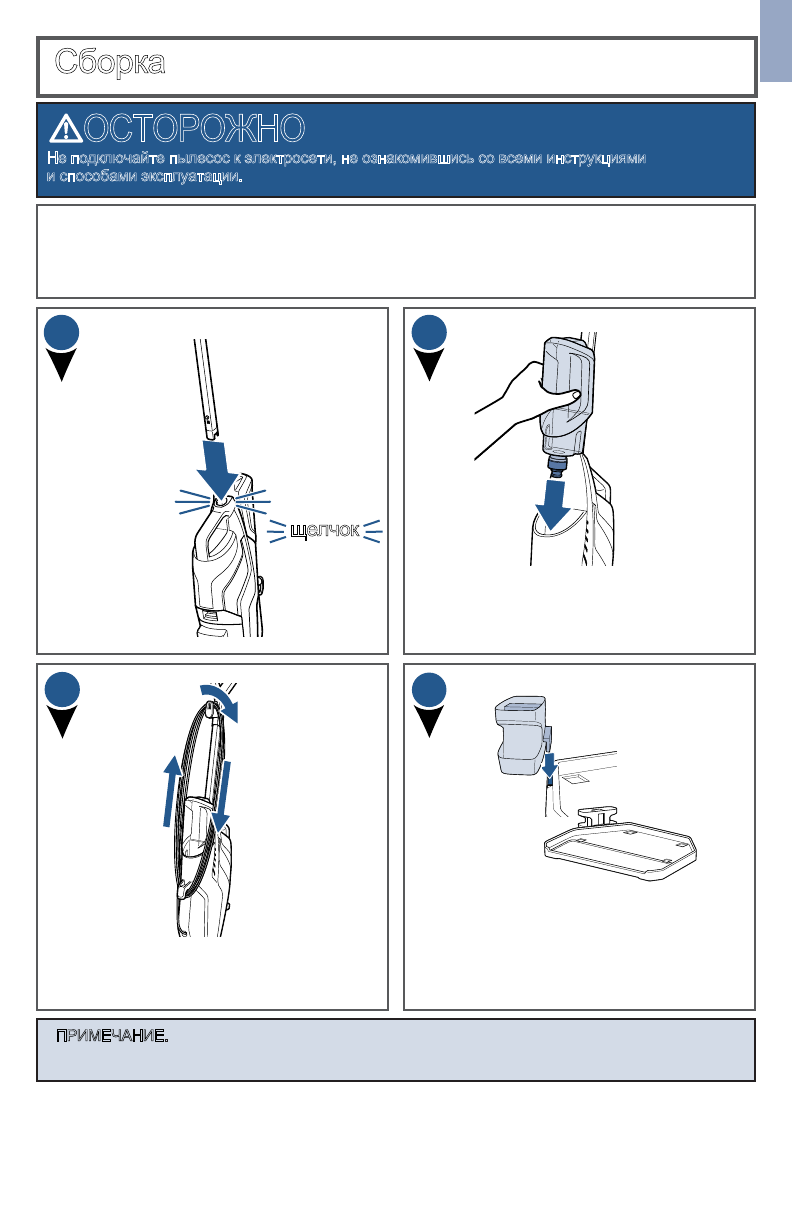 Сборка

ОСТОРОЖНО

Не подключайте пылесос к электросети, не ознакомившись со всеми инструкциями и способами эксплуатации.

щелчок

ПРИМЕЧАНИЕ.