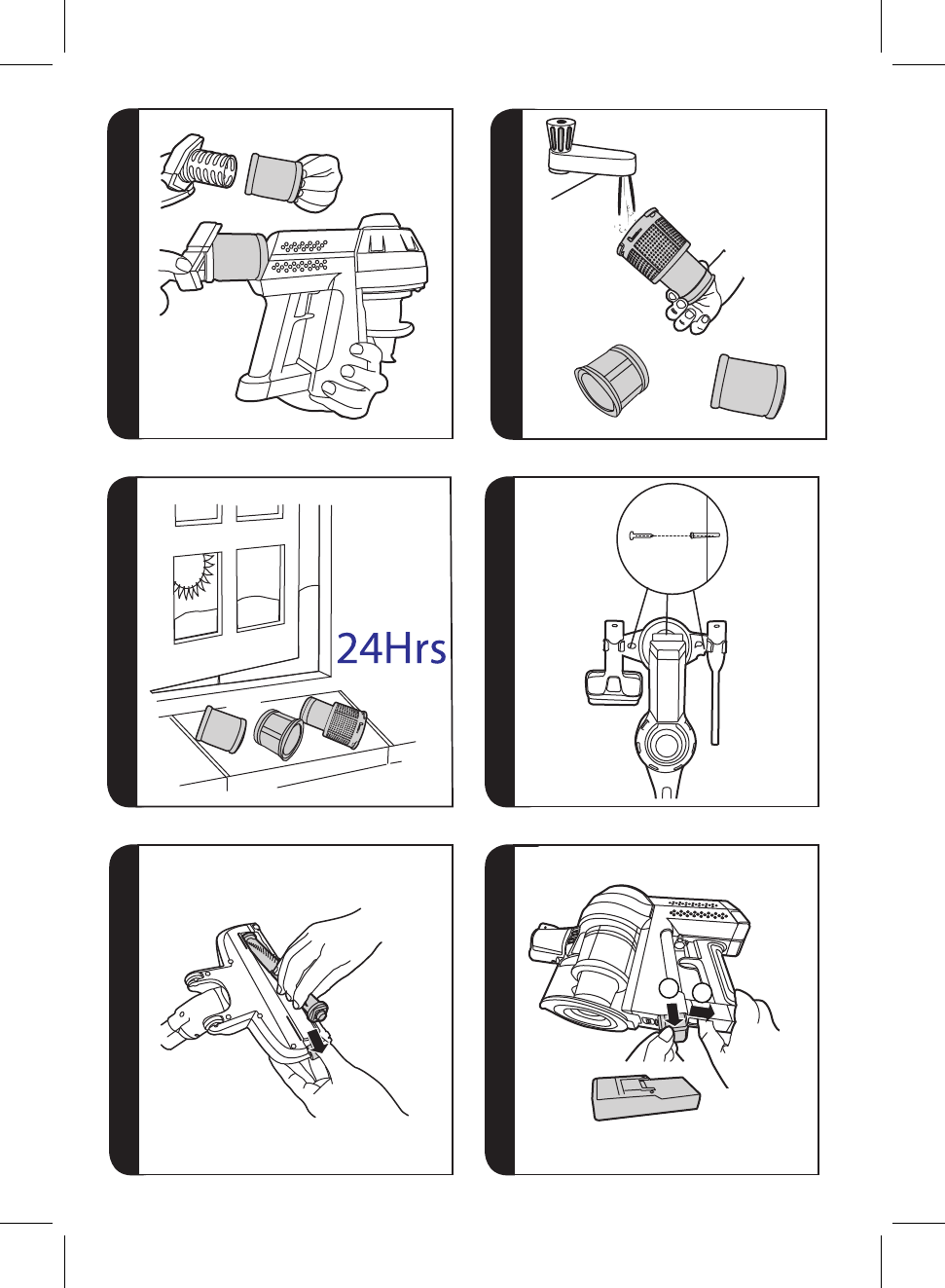 24Hrs