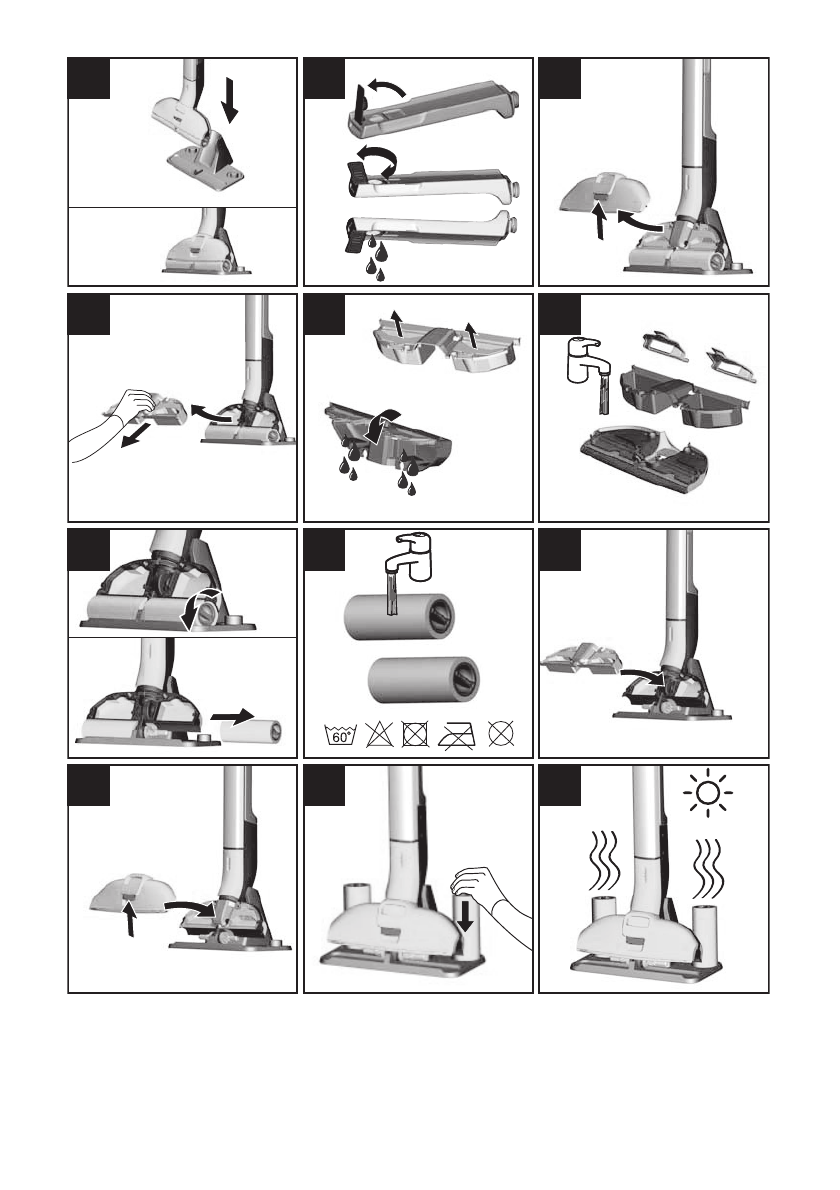 60°