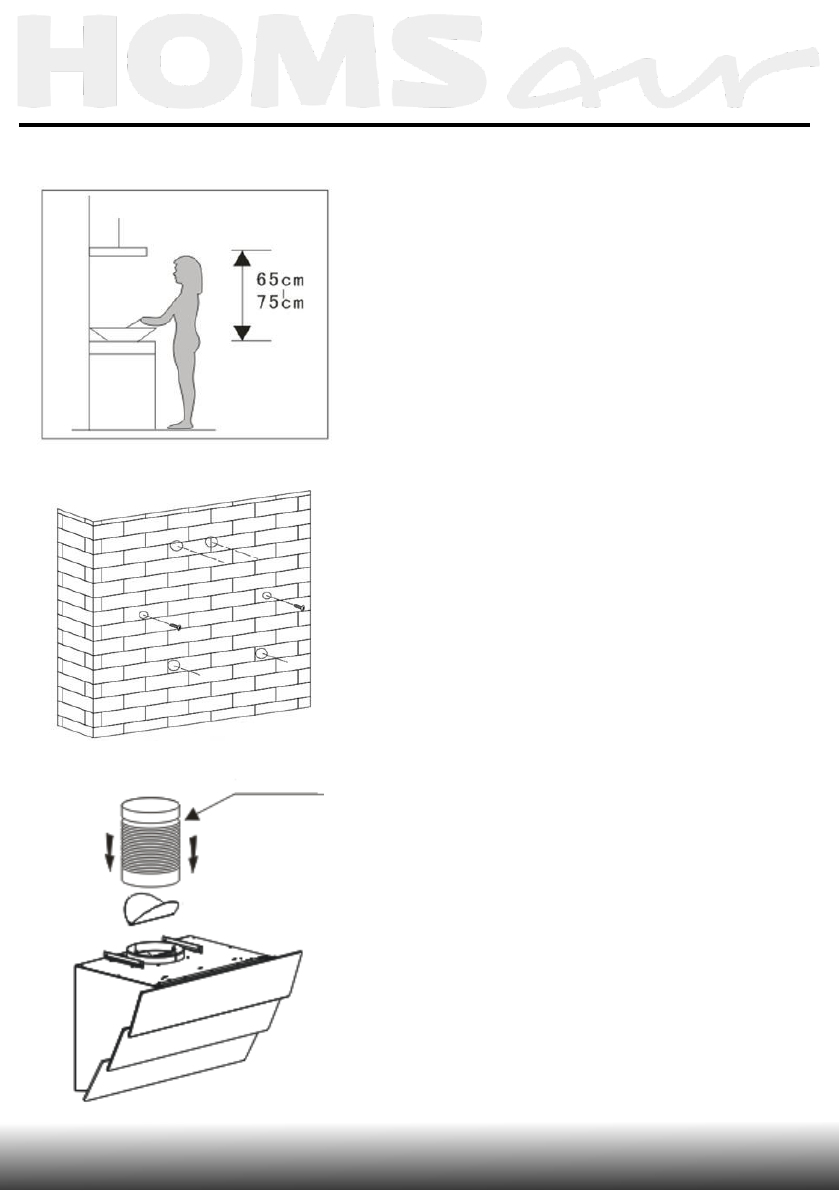 HOMSair

65cm
75cm