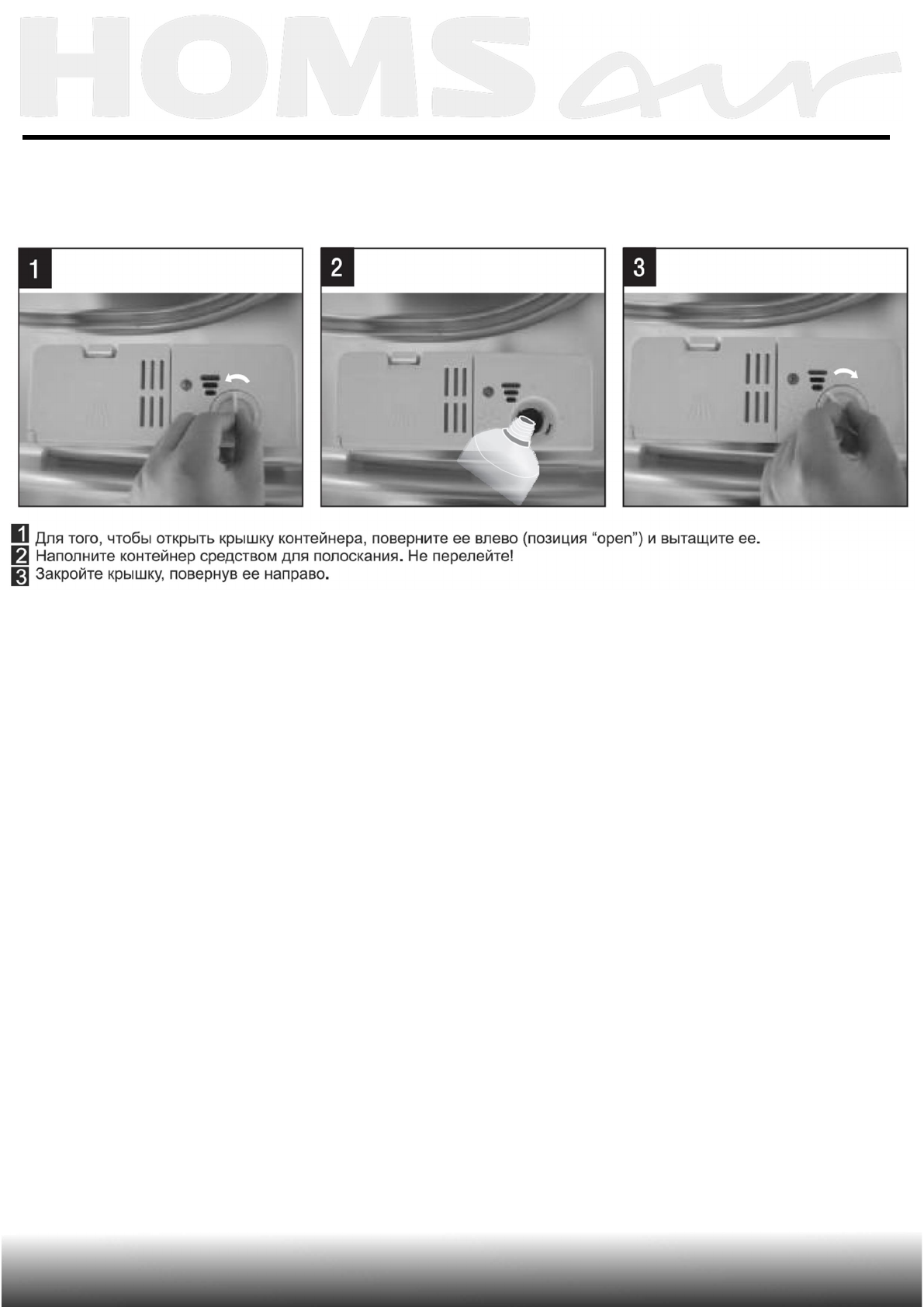 HOMSair

1

2

3

1 Для того, чтобы открыть крышку контейнера, поверните ее влево (позиция “open”) и вытащите ее.
2 Наполните контейнер средством для полоскания. Не перелейте!
3 Закройте крышку, повернув ее направо.