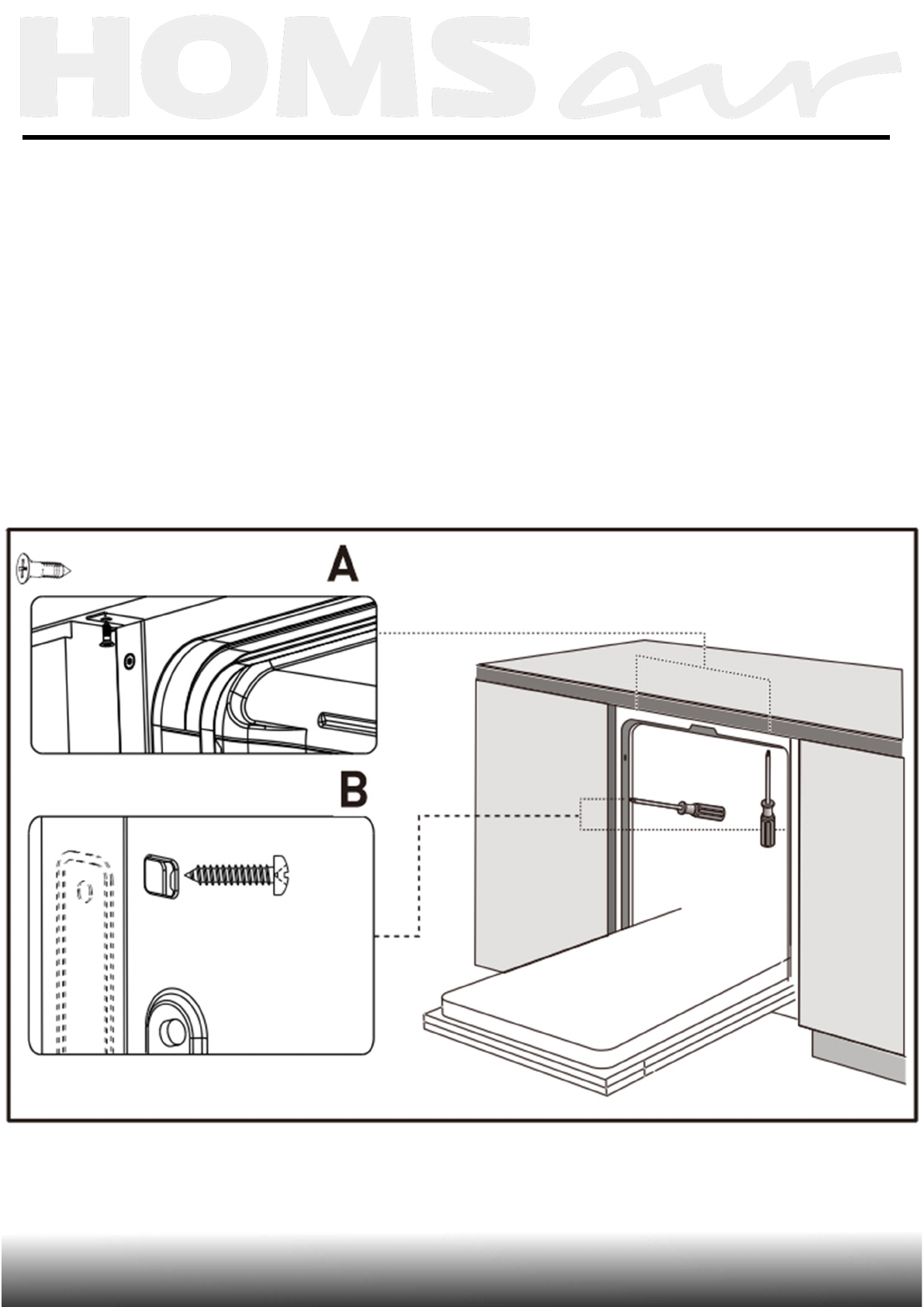 HOMSair

A

B