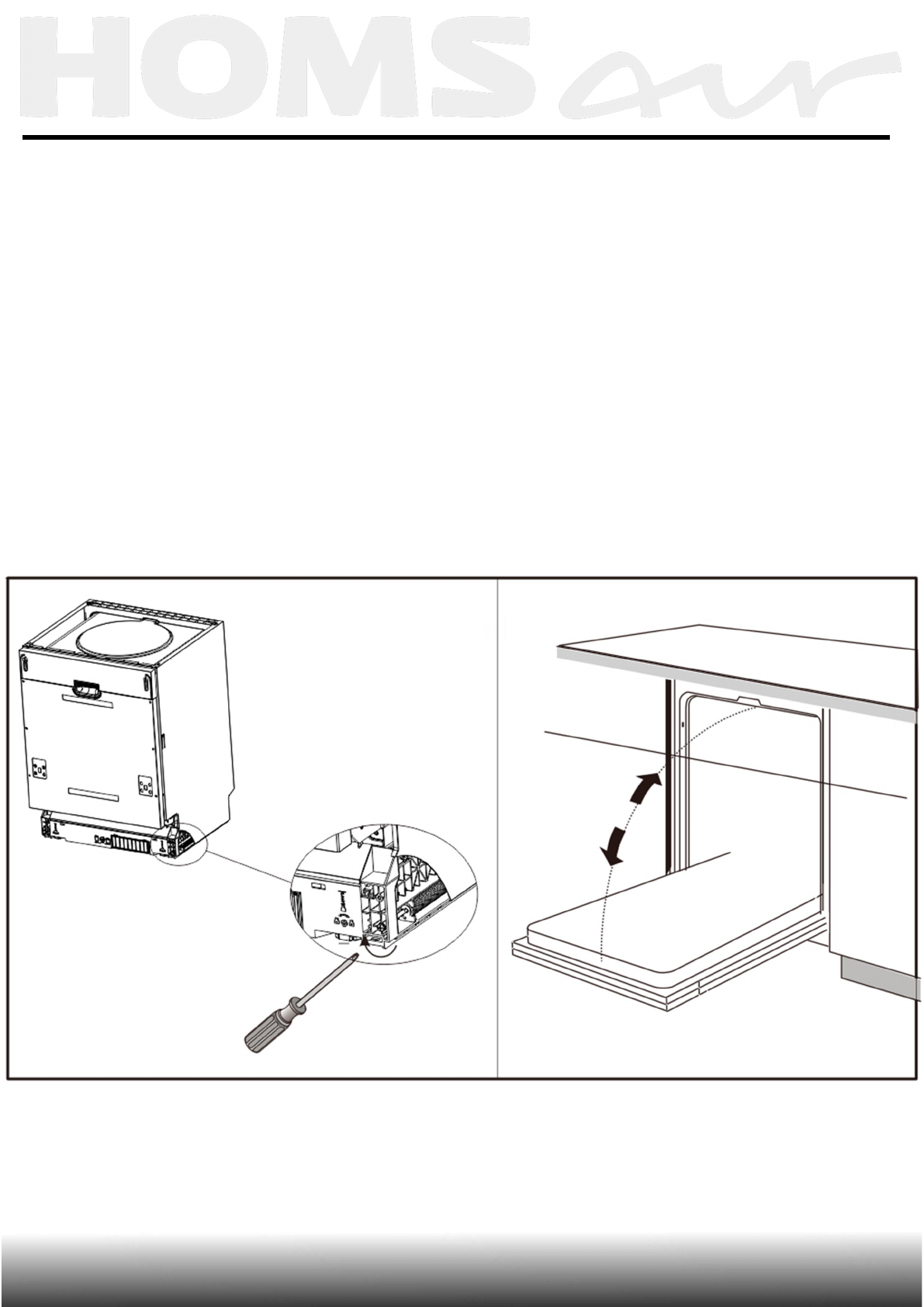 HOMSair