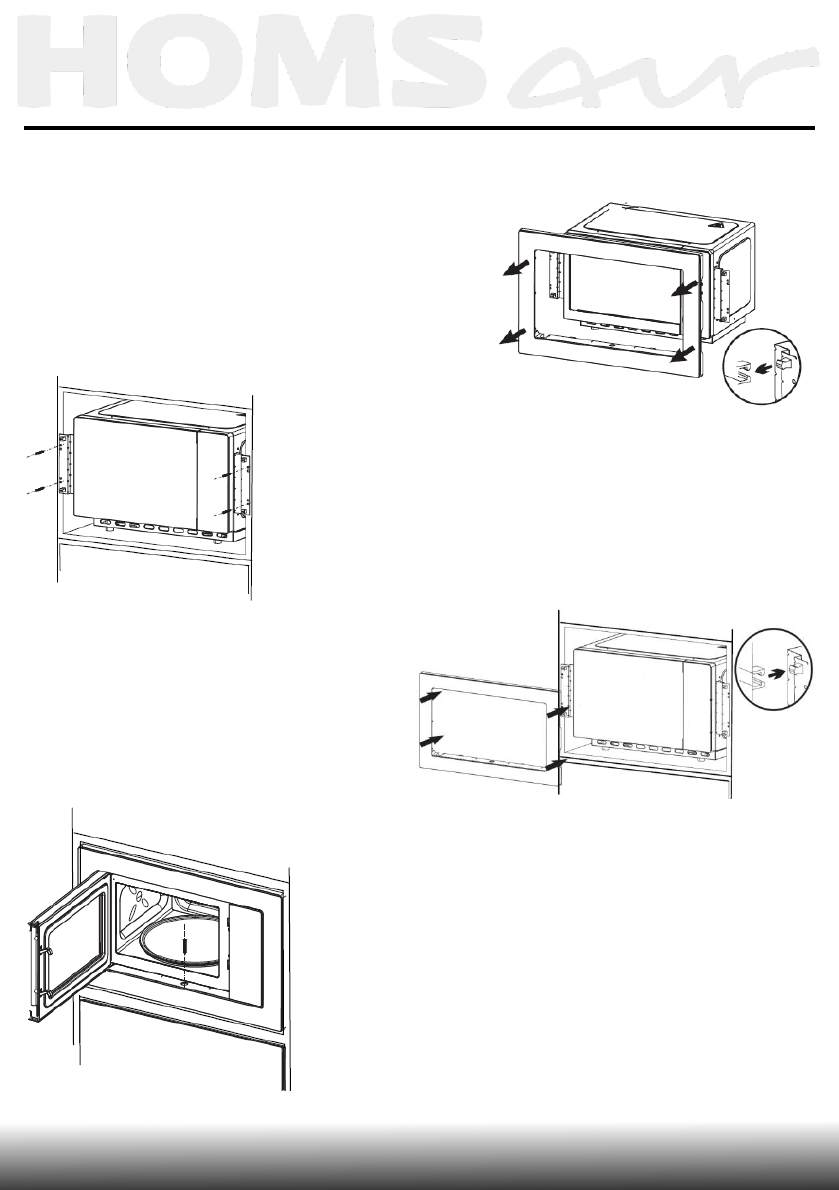 HOMSair