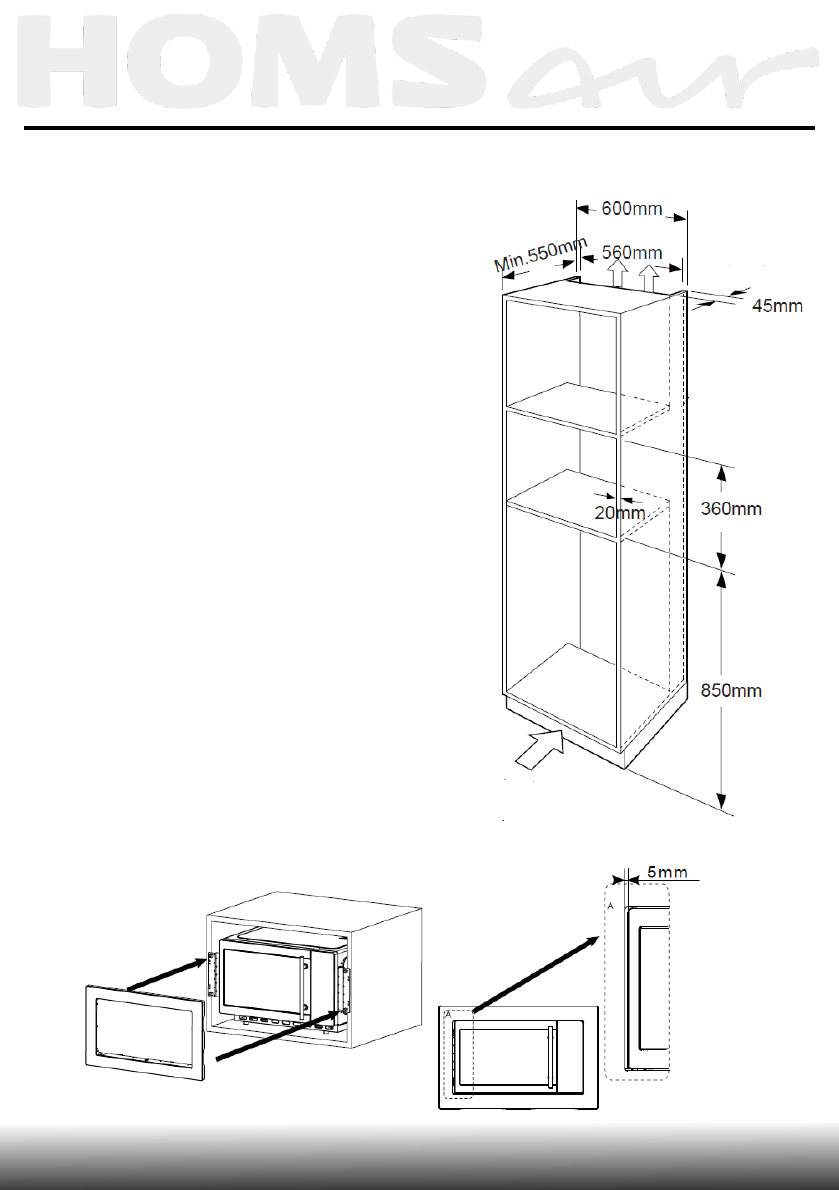 HOMSair

600mm
Min.550mm
560mm
45mm
20mm
360mm
850mm

5mm
A
A