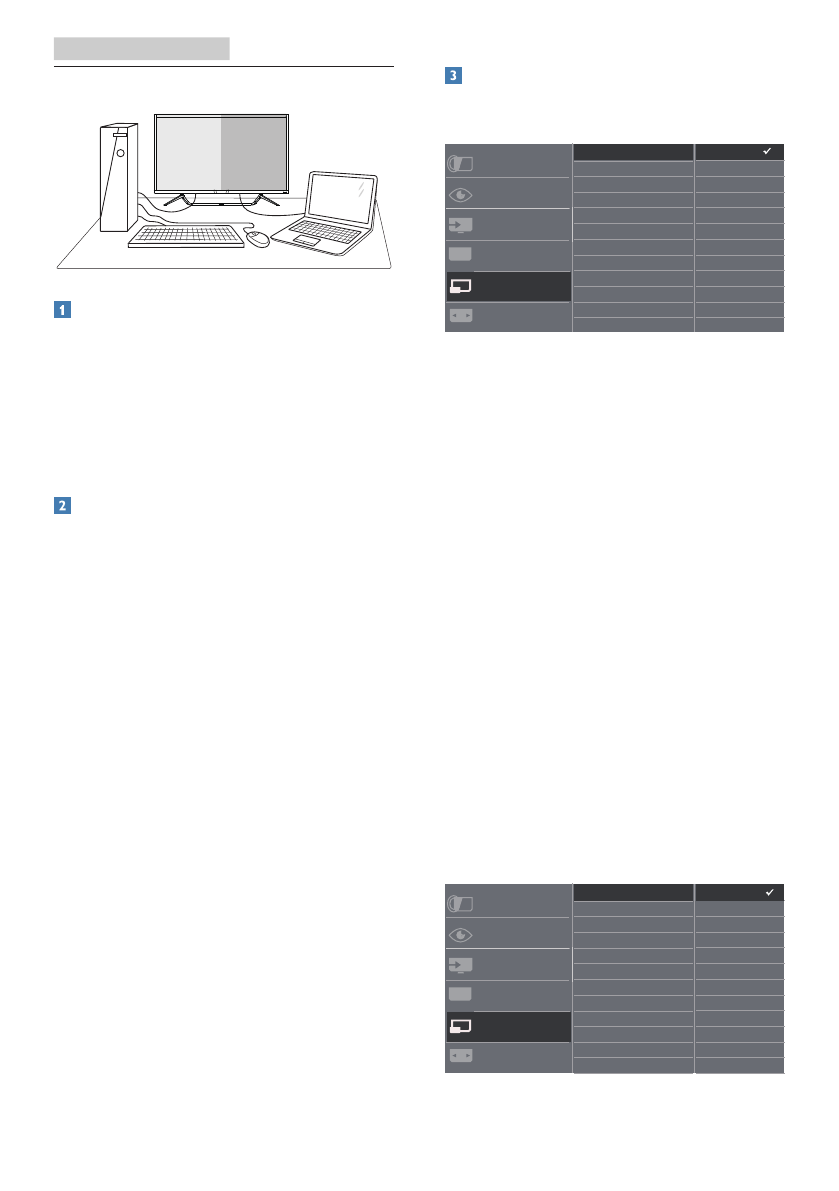 1

2

3