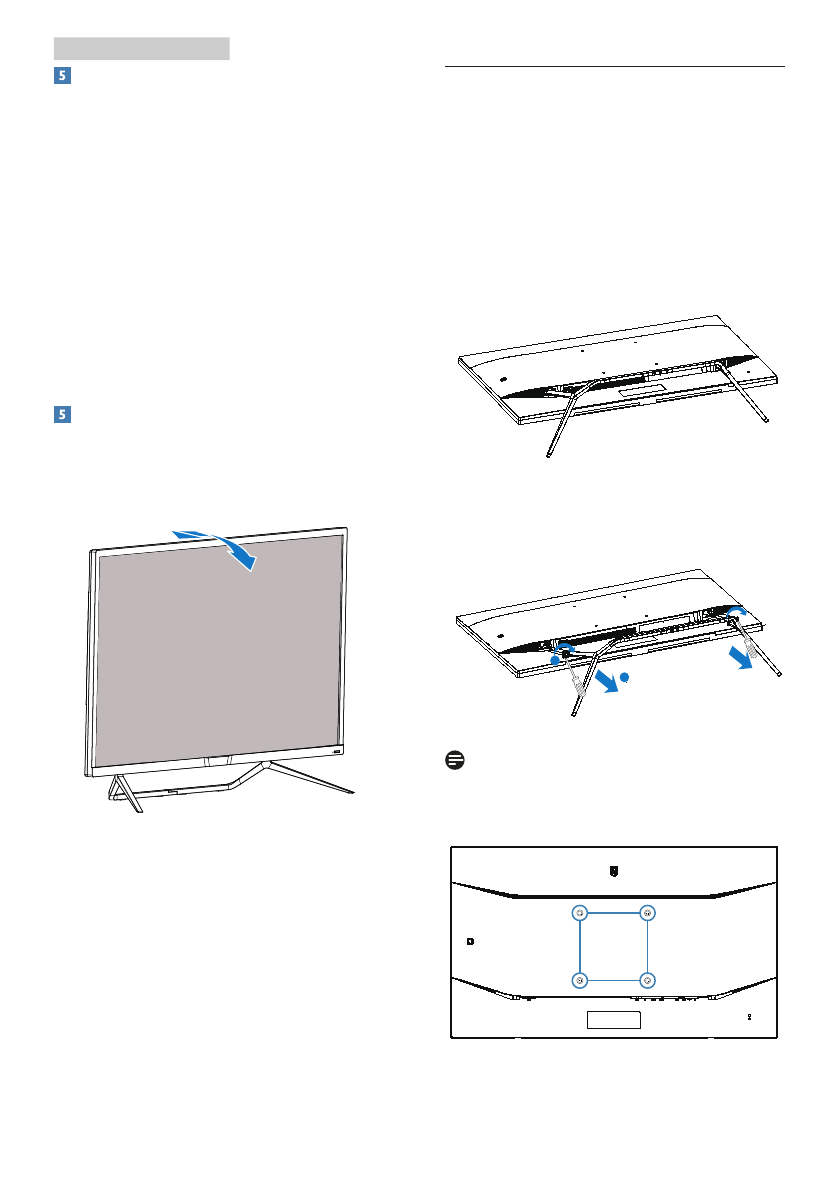 5

5