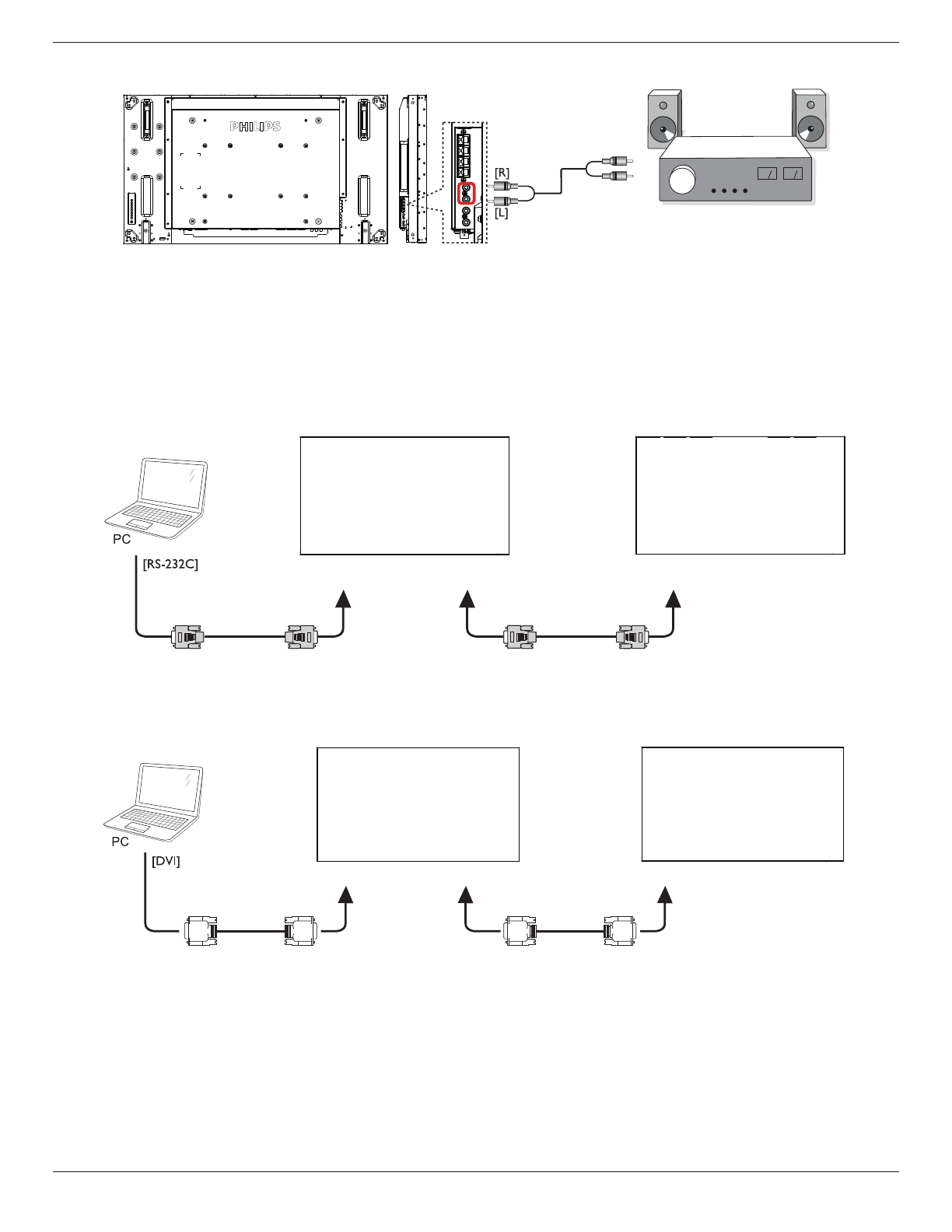 PHILIPS

[R]

[L]

PC

[RS-232C]

PC

[DVI]