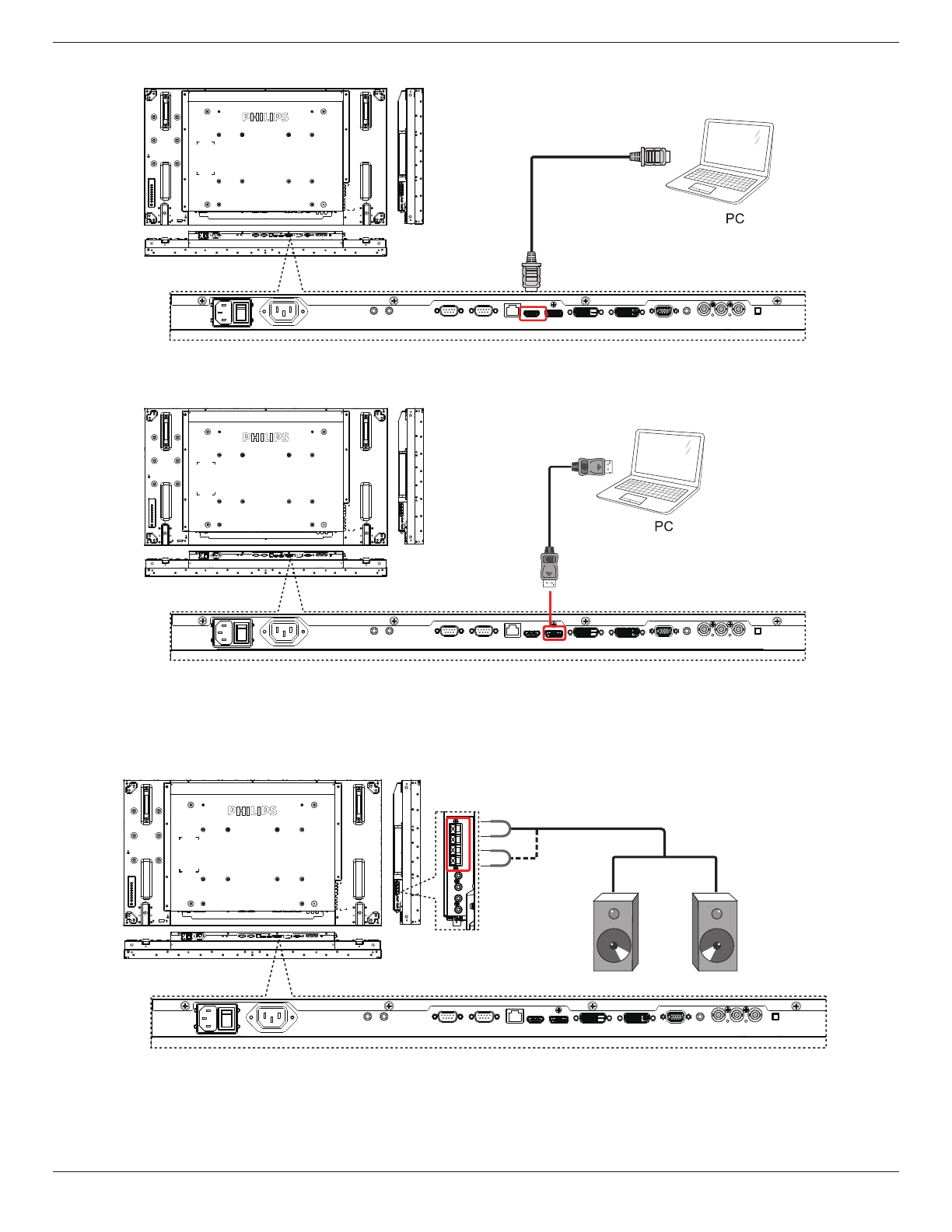 PHILIPS

PC

PHILIPS

PC

PHILIPS