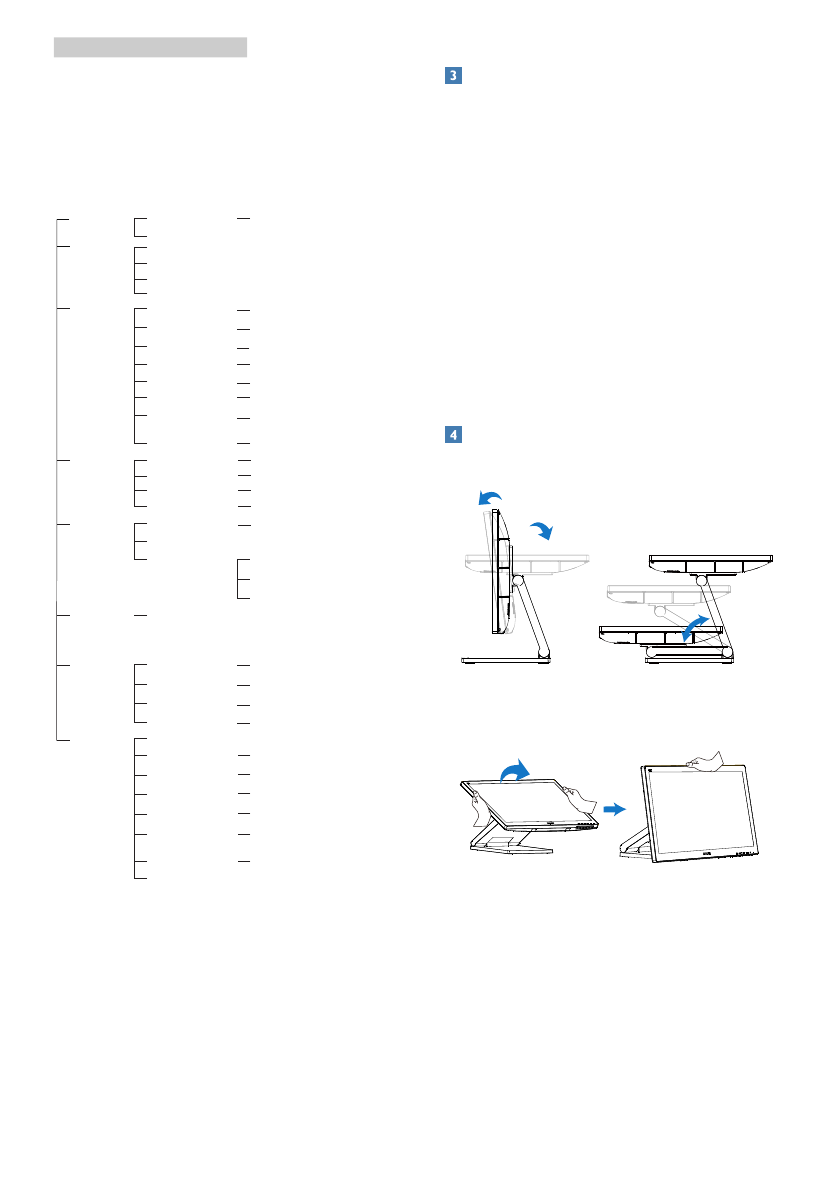 3

4