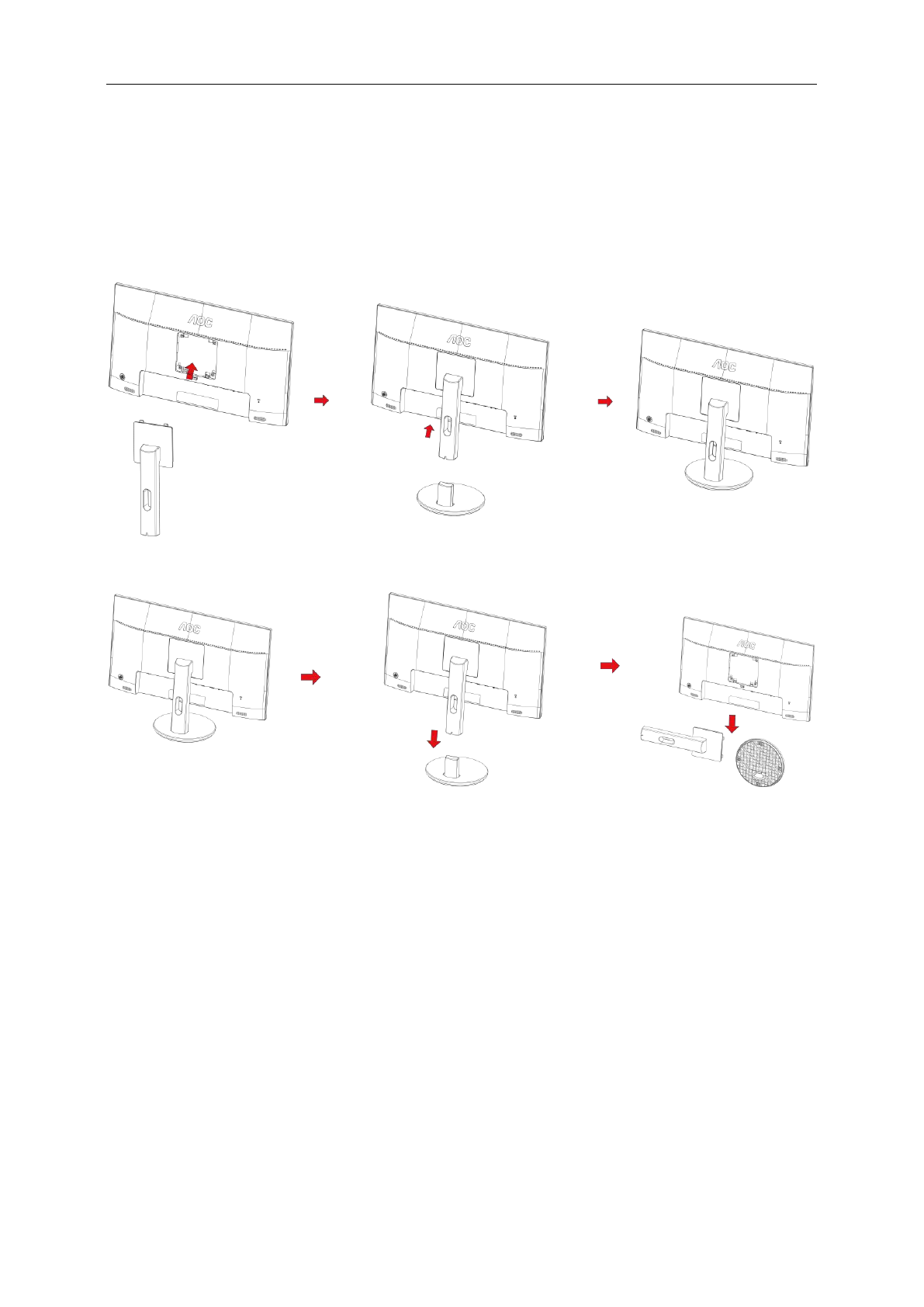 AOC

AOC

AOC

AOC

AOC

AOC