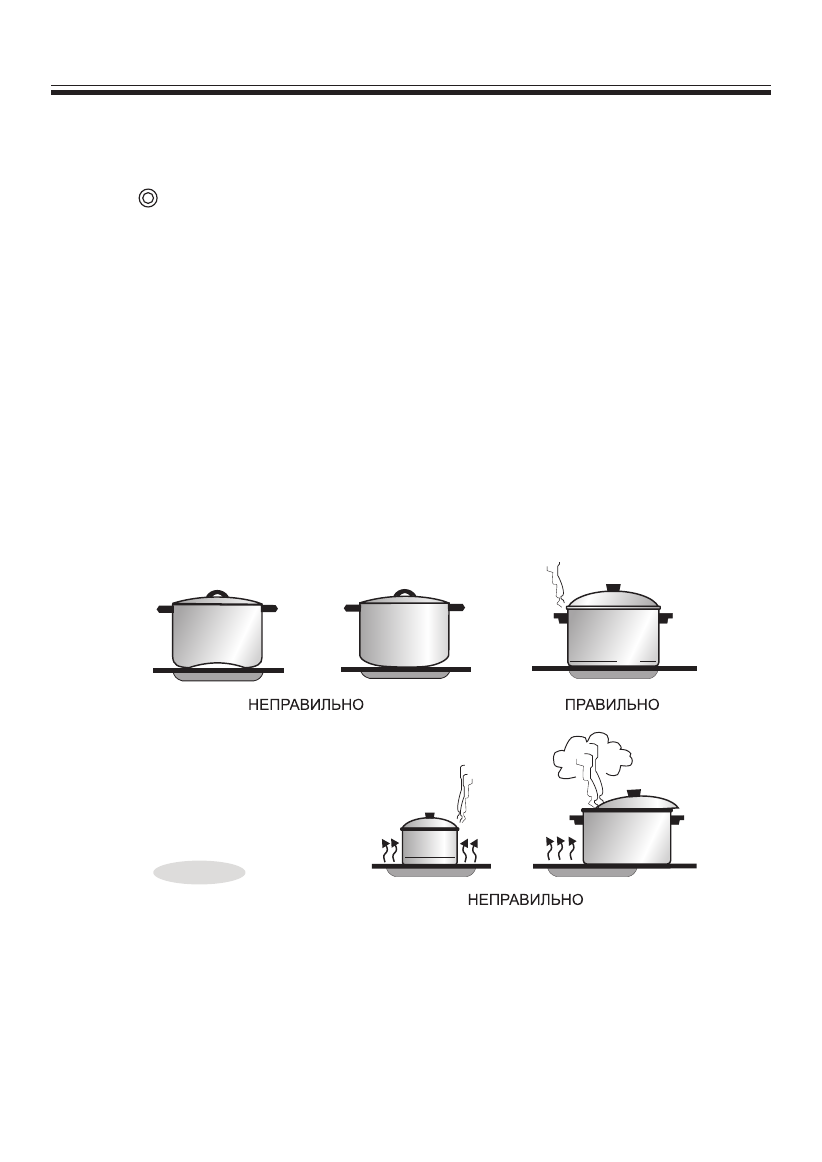 НЕПРАВИЛЬНО

ПРАВИЛЬНО

НЕПРАВИЛЬНО