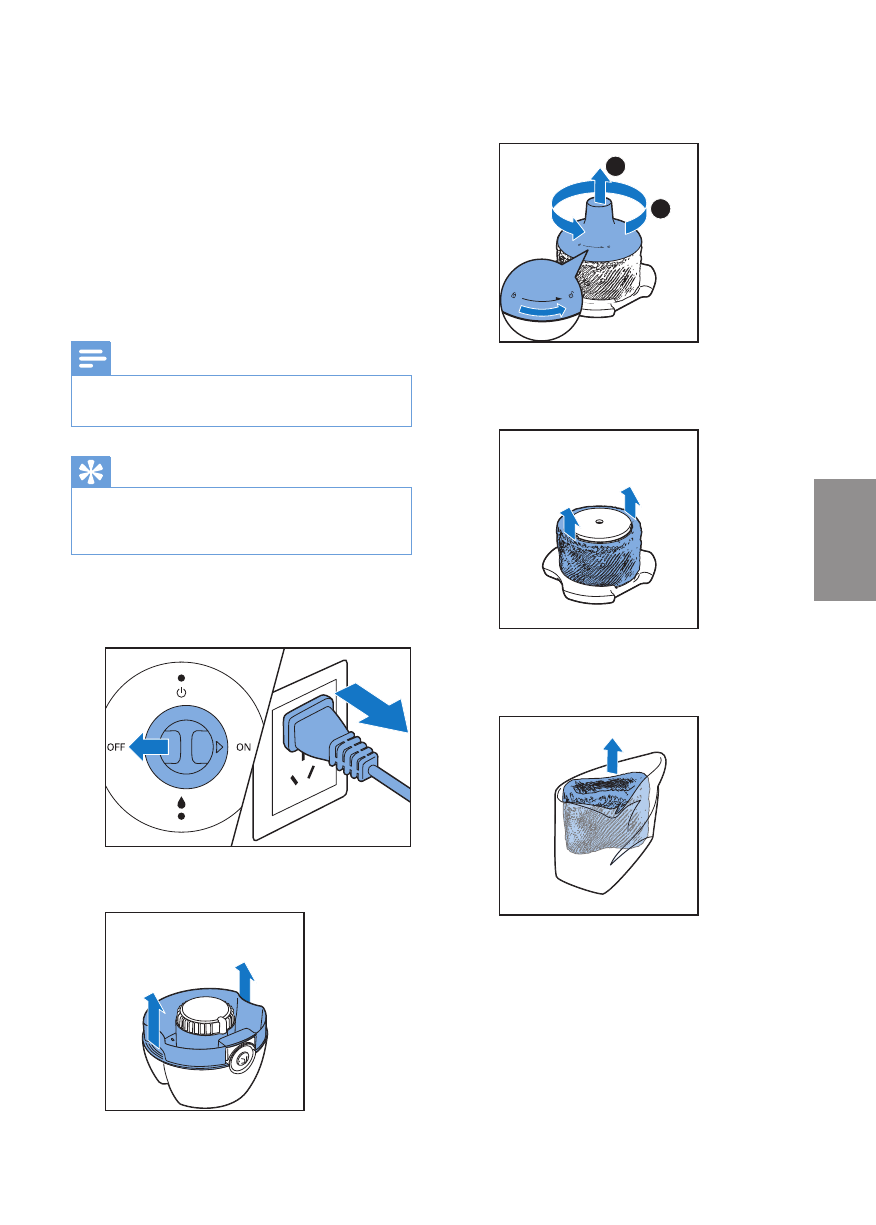 OFF

ON