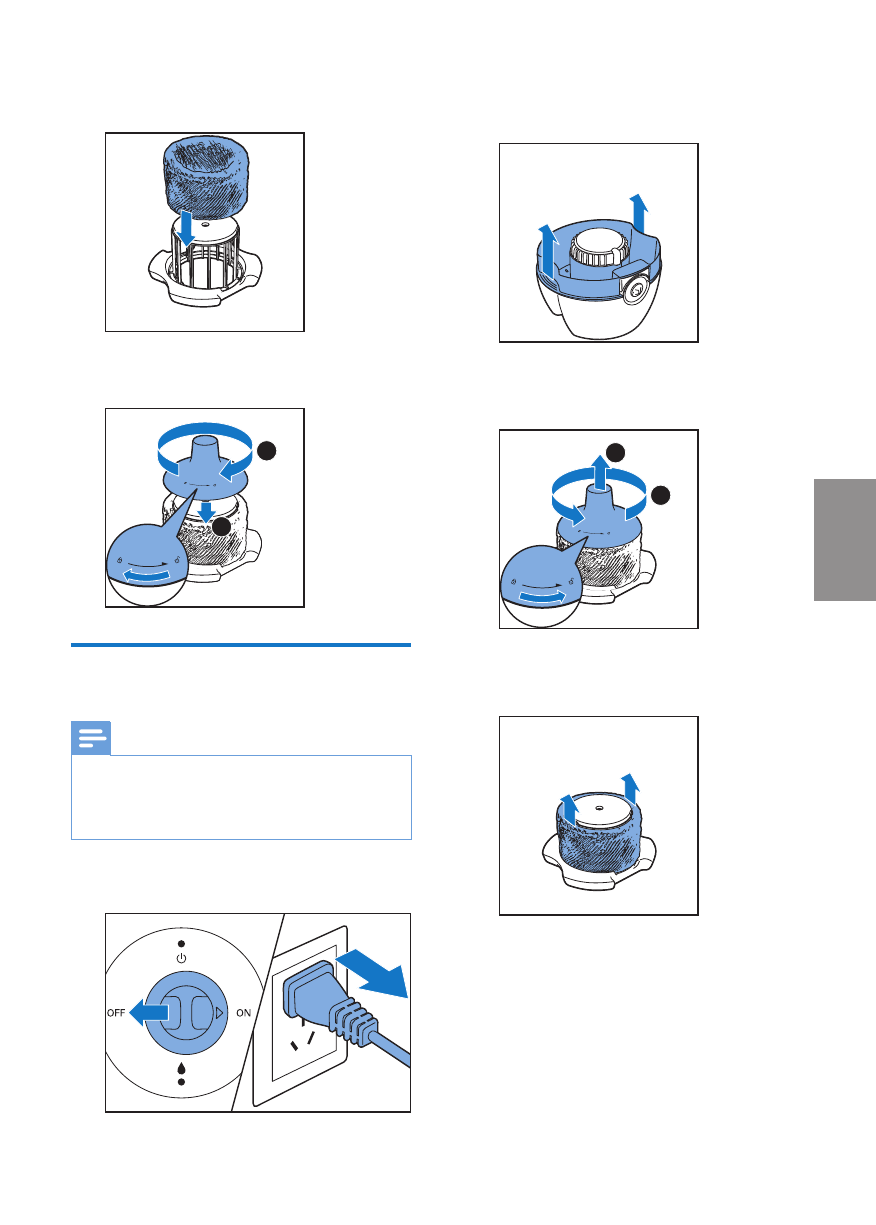 OFF

ON