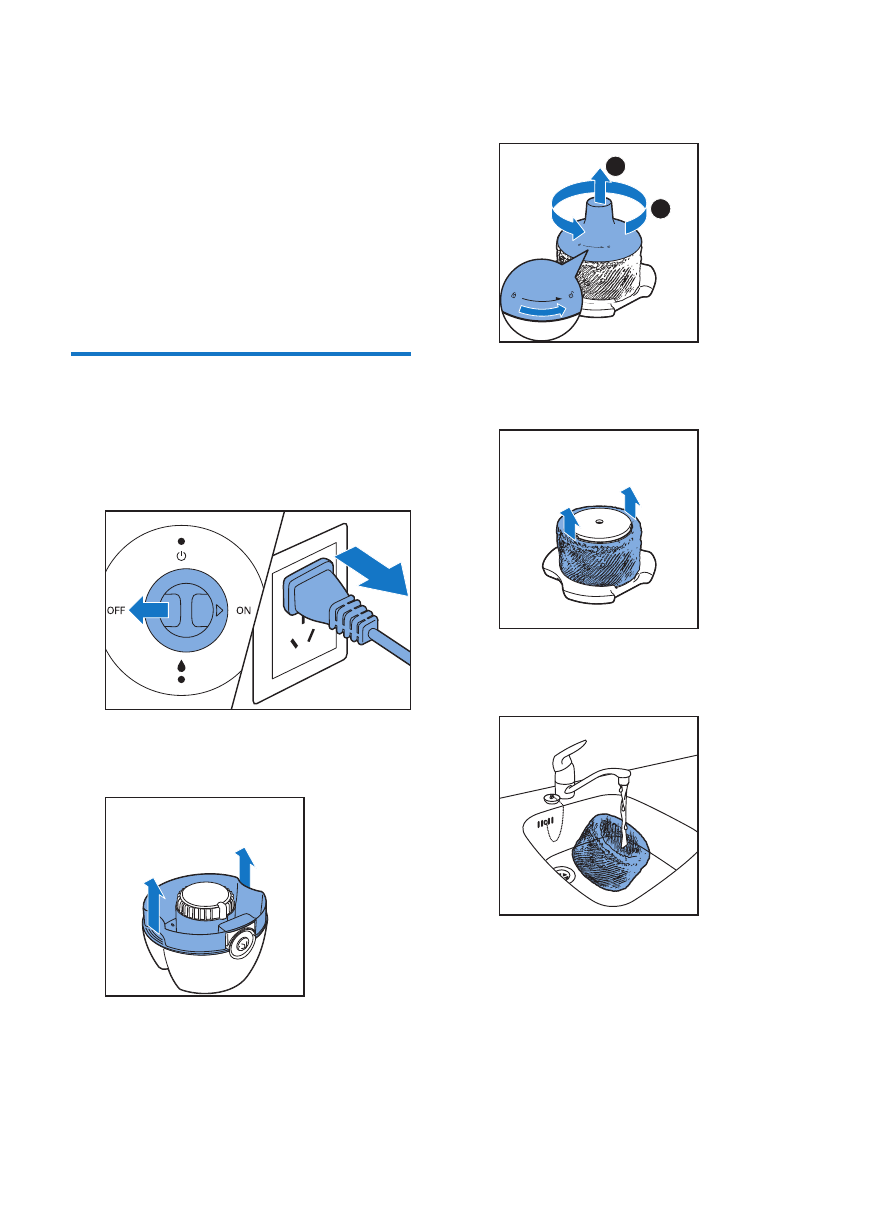 OFF

ON