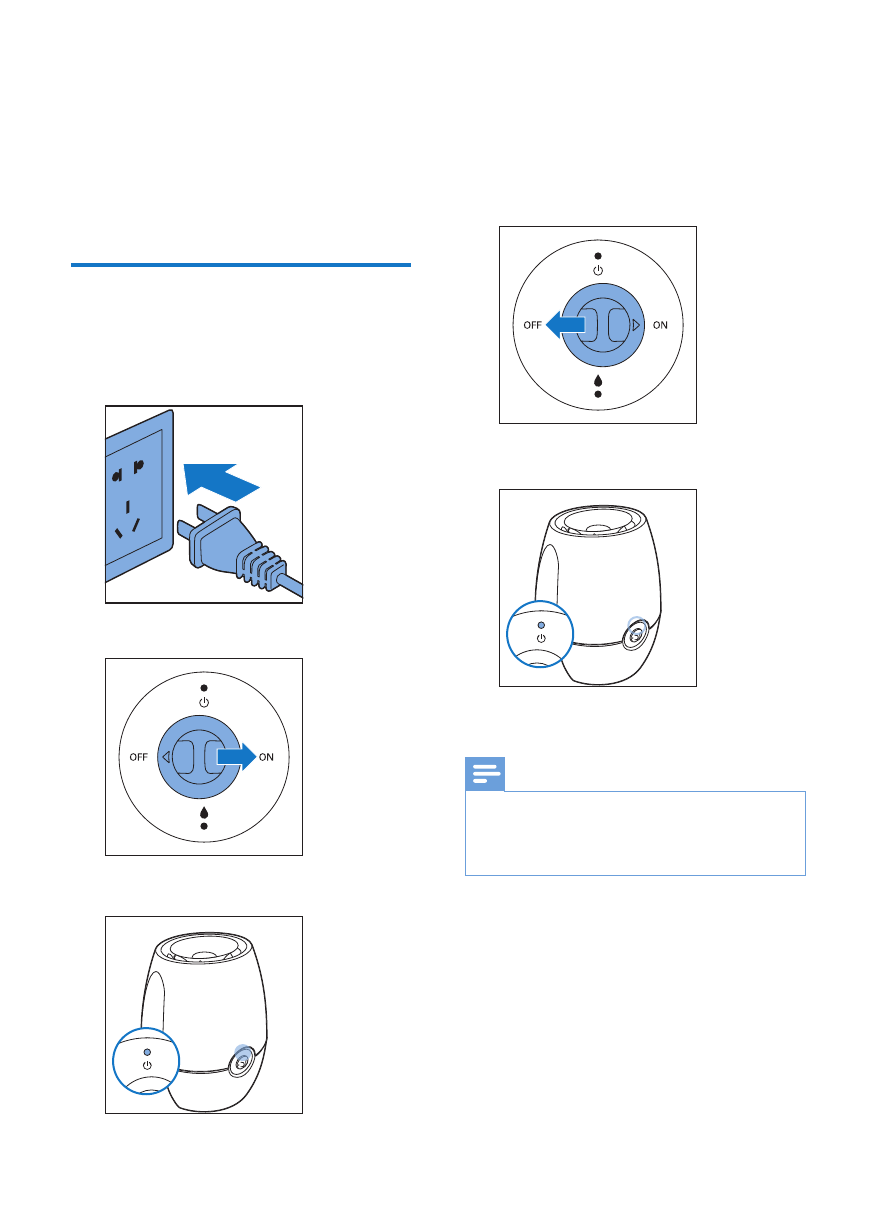 OFF

ON

OFF

ON