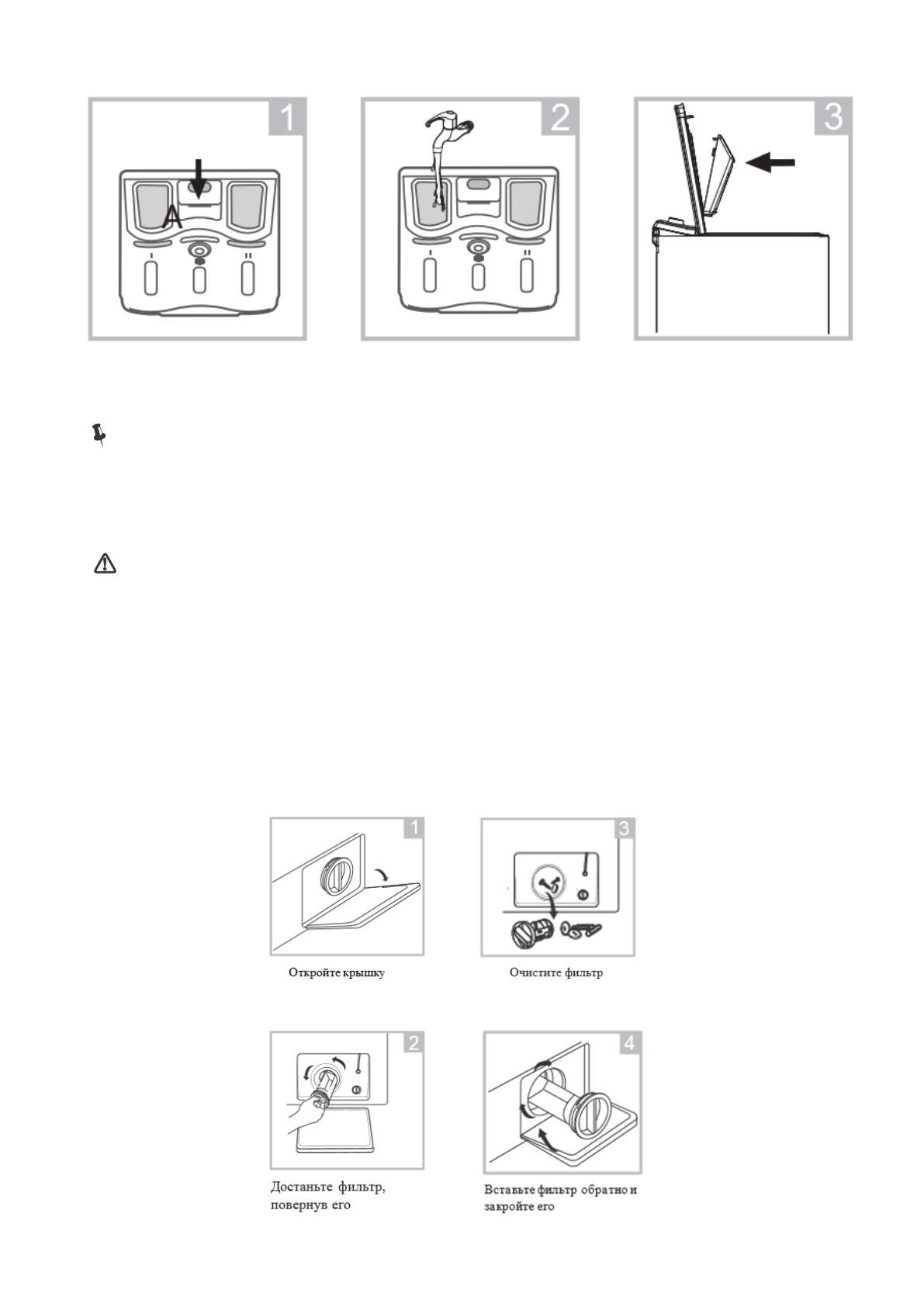 1

A

I

II

2

I

II

3

1

Откройте крышку

3

Очистите фильтр

2

Достаньте фильтр, повернув его

4

Вставьте фильтр обратно и закройте его