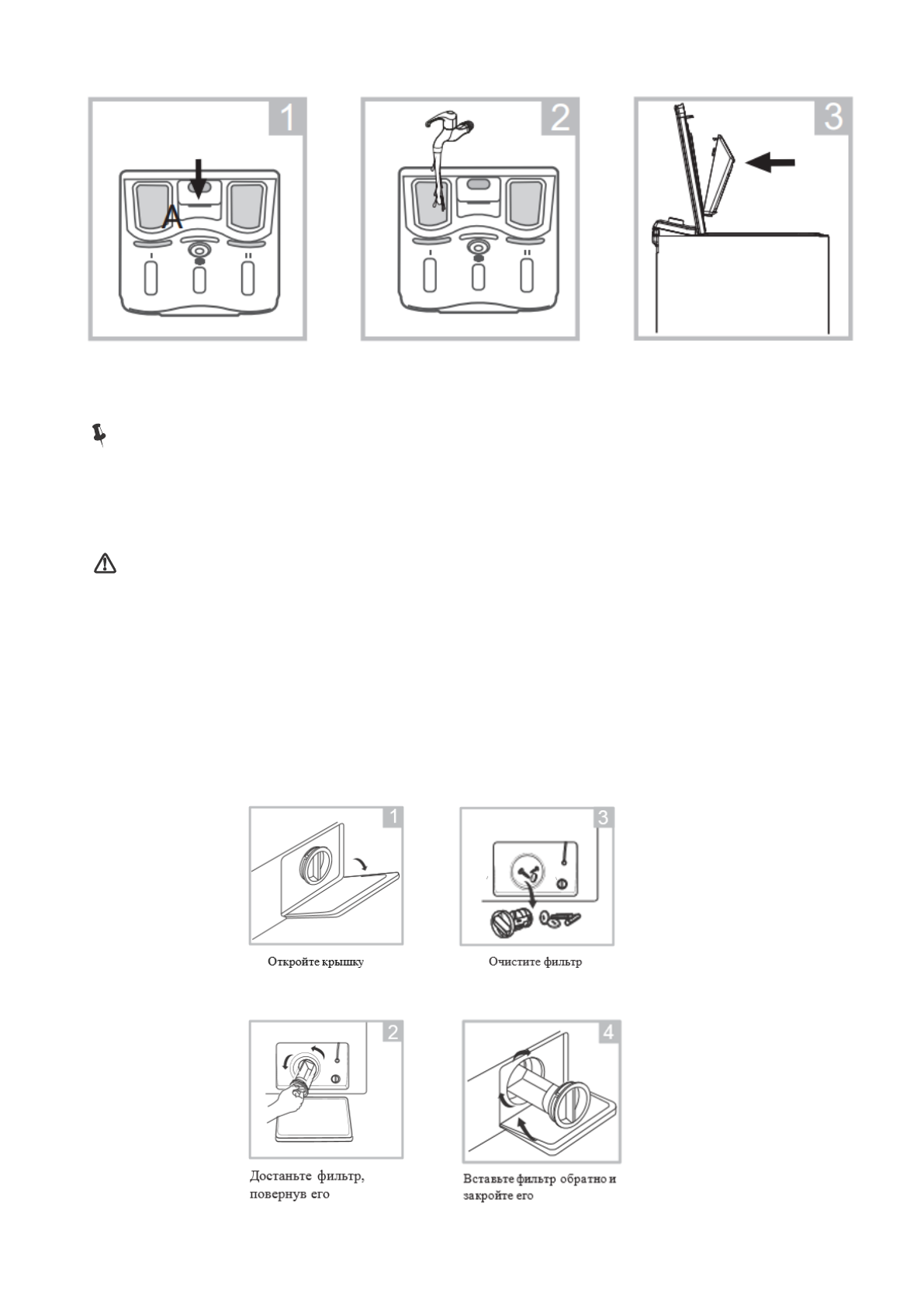 1

A

I

II

2

I

II

3

1

Откройте крышку

3

Очистите фильтр

2

Достаньте фильтр, повернув его

4

Вставьте фильтр обратно и закройте его