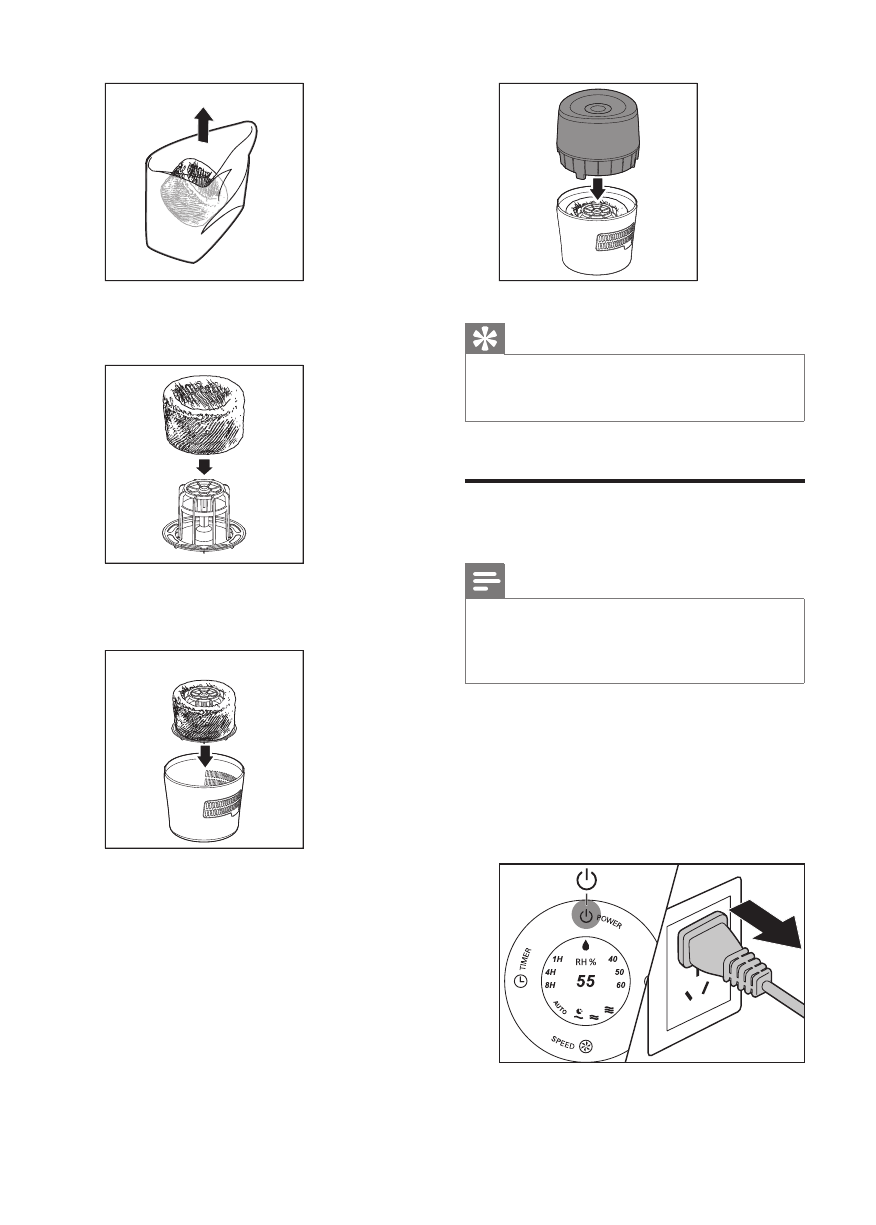 POWER

TIMER

1H
4H
8H

RH %

55

40
50
60

AUTO

SPEED