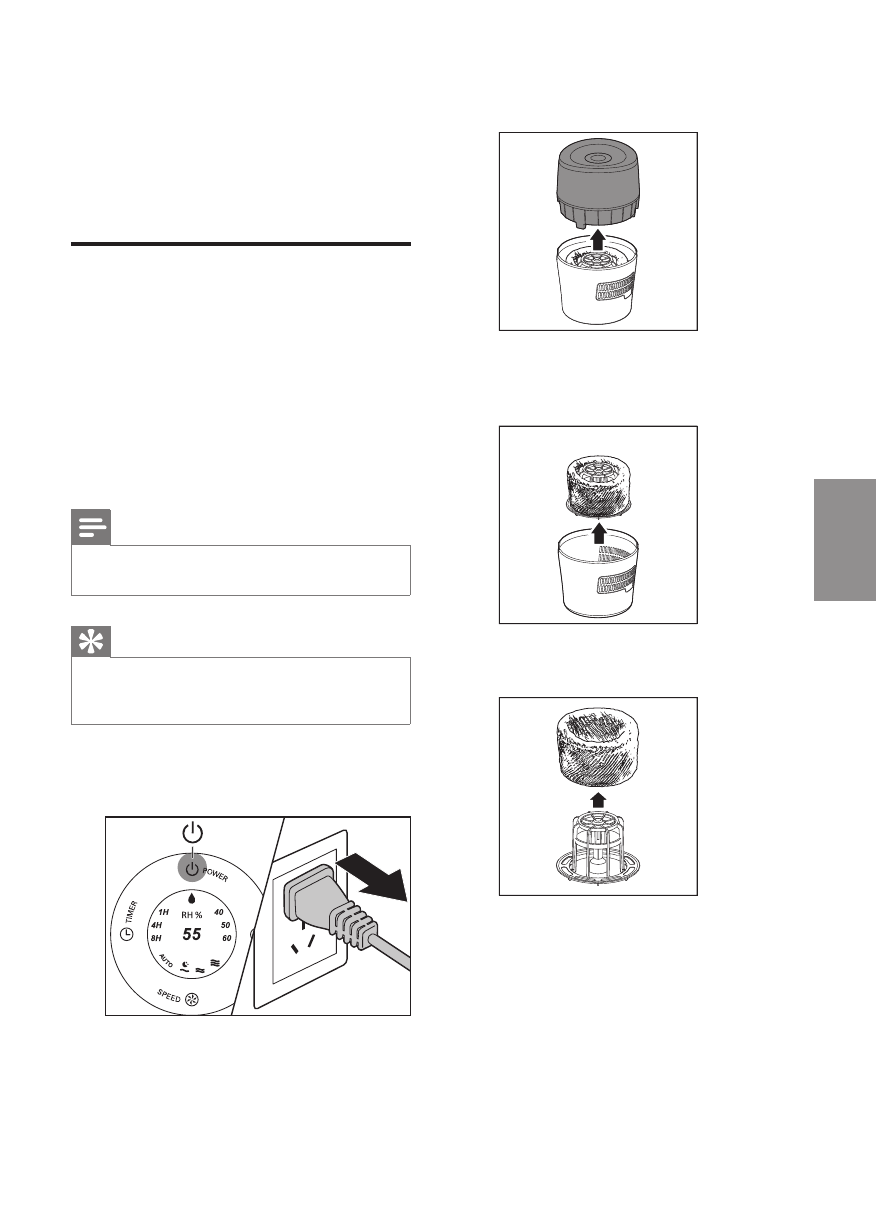 POWER

TIMER

1H
4H
8H

RH %

55

40
50
60

AUTO

SPEED