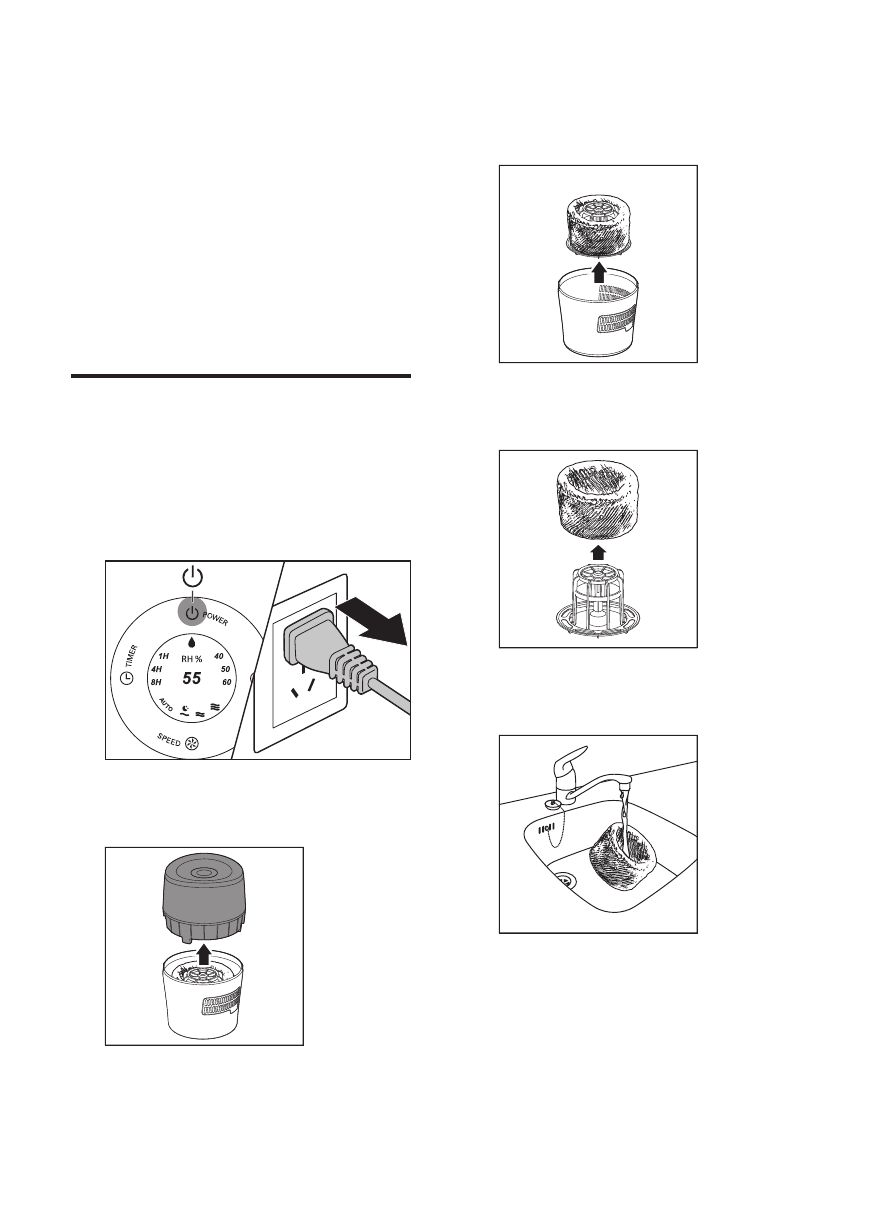 POWER
TIMER
1H
4H
8H
RH %
55
40
50
60
AUTO
SPEED