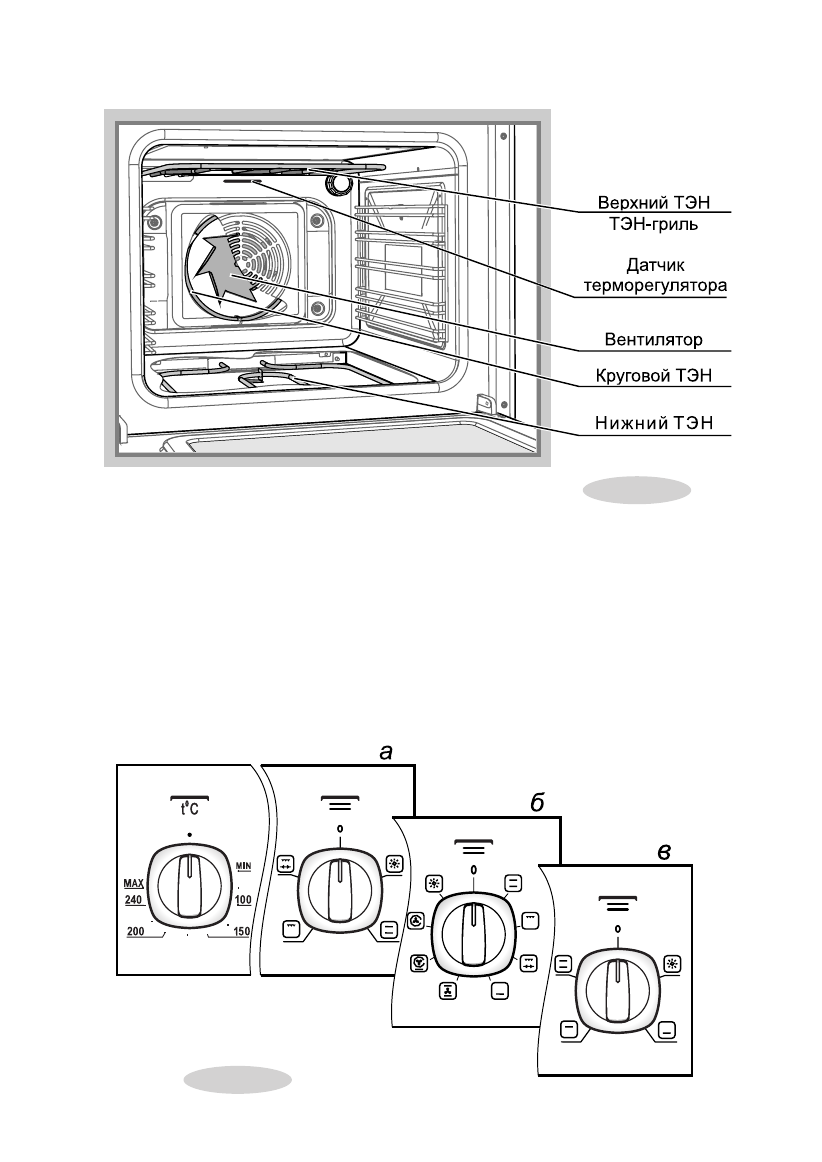 Верхний ТЭН
ТЭН-гриль
Датчик терморегулятора
Вентилятор
Круговой ТЭН
Нижний ТЭН

а
б
в

t°C
MAX
240
200
MIN
100
150

0
0
0