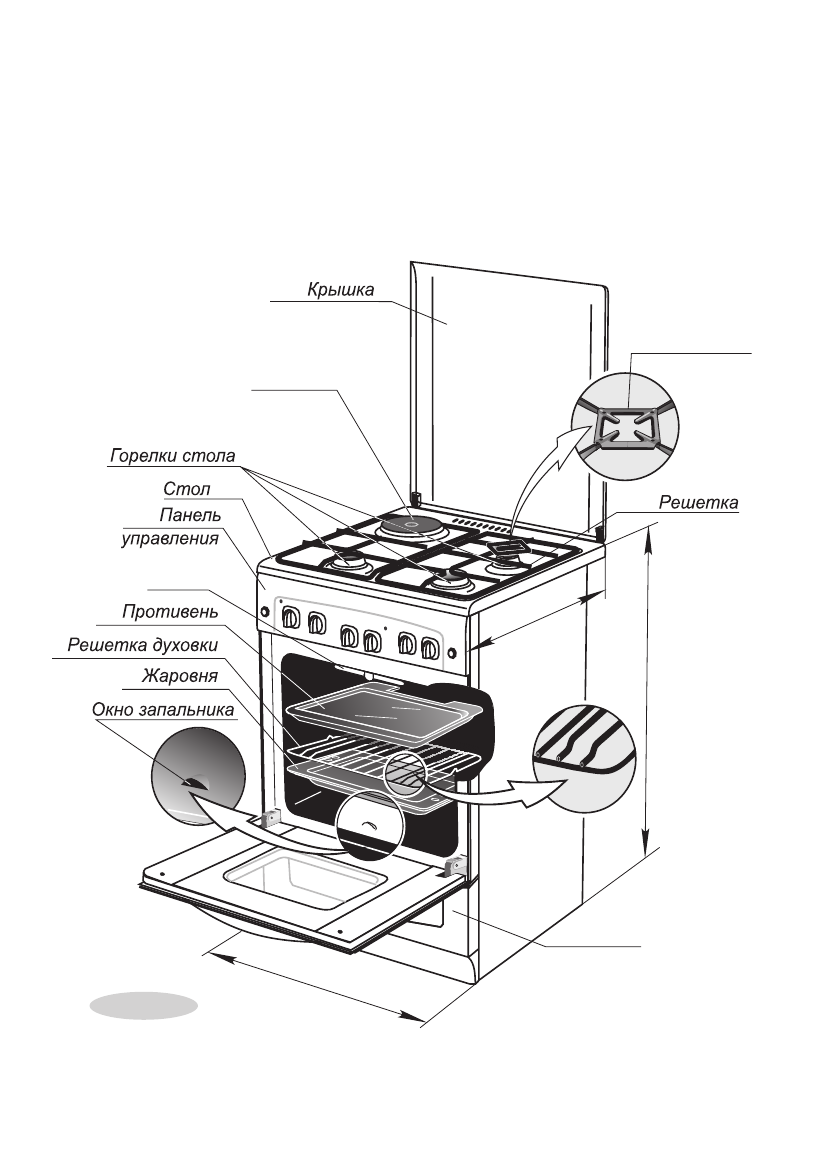 Крышка

Горелки стола

Стол

Панель управления

Решетка

Противень

Решетка духовки

Жаровня

Окно запальника