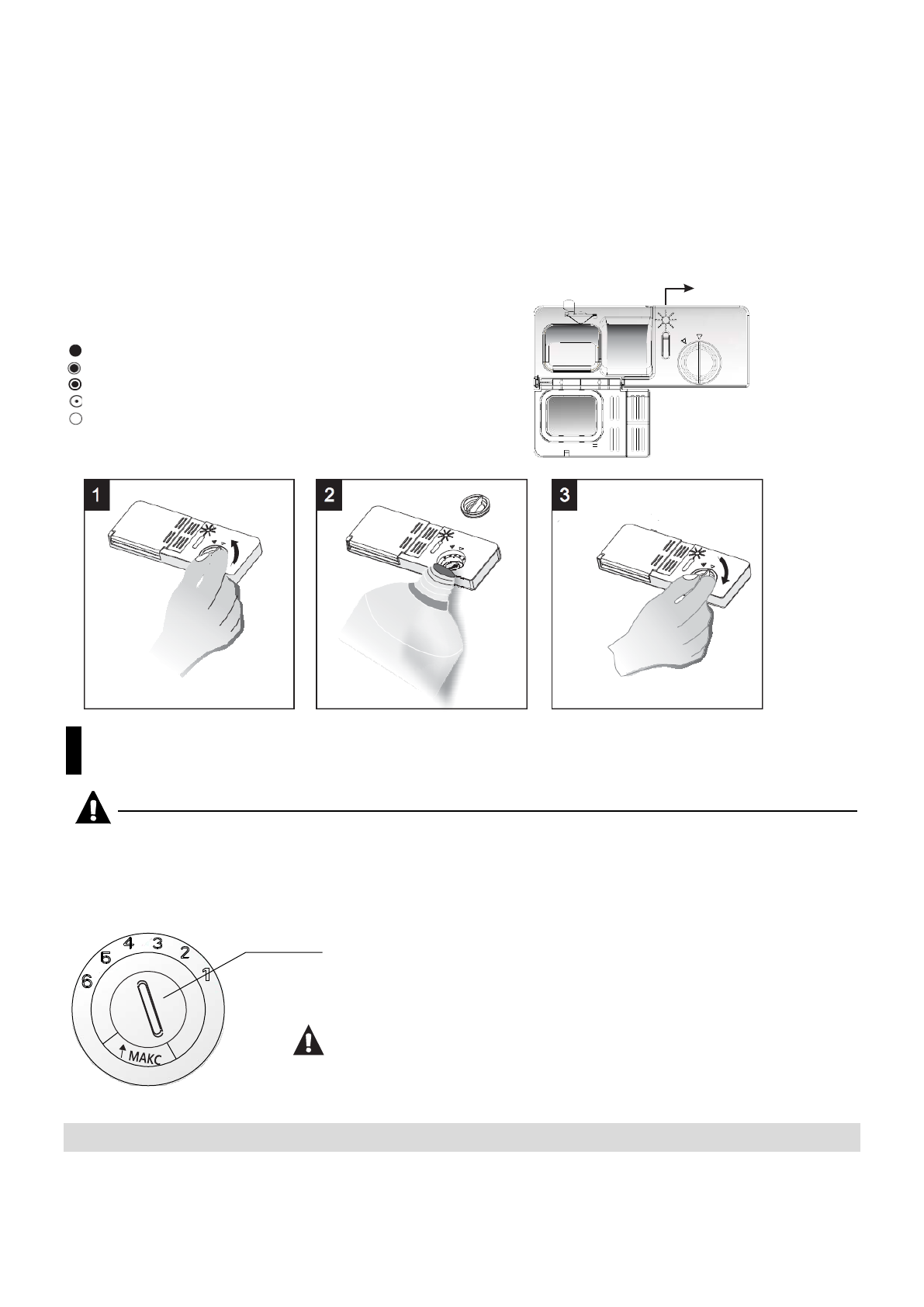 1

2

3

6 5 4 3 2 1

МАКС