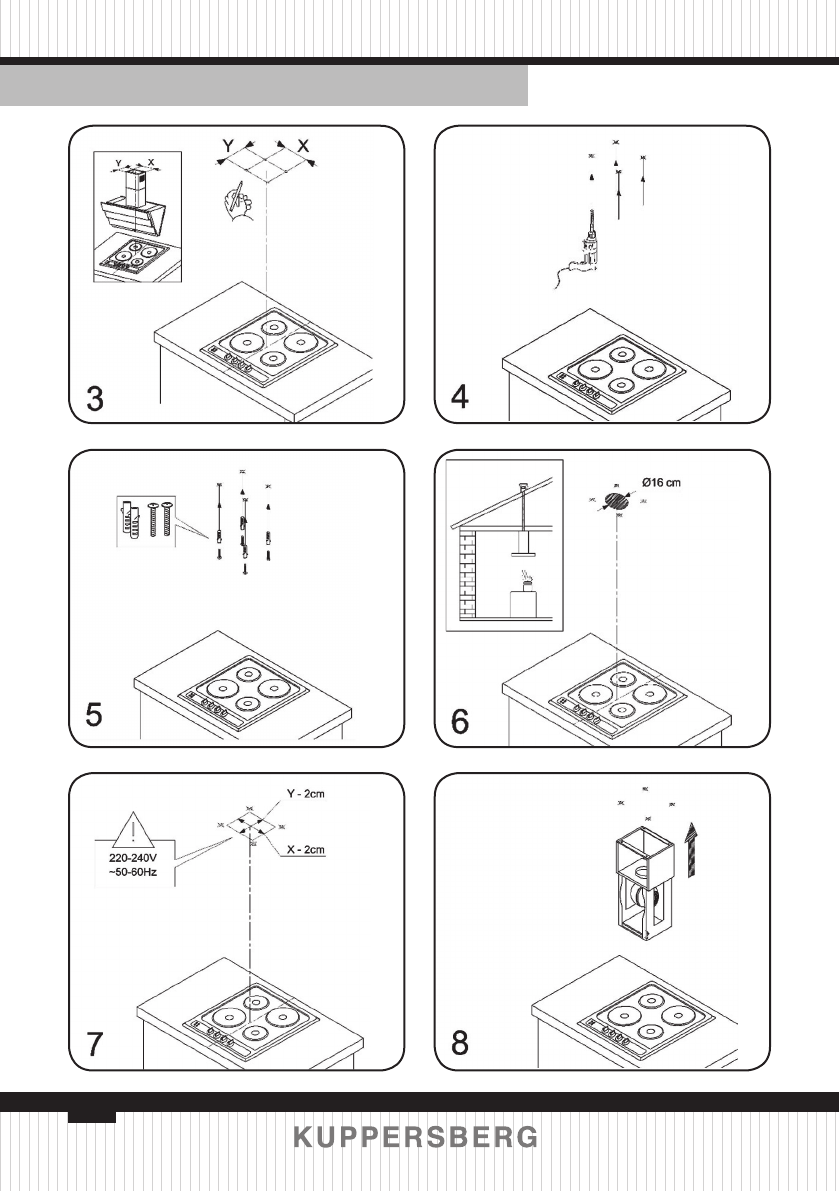 Y X
Y X
3

4

5

Ø16 cm
6

Y - 2cm
X - 2cm
220-240V
~50-60Hz
7

8

KUPPERSBERG